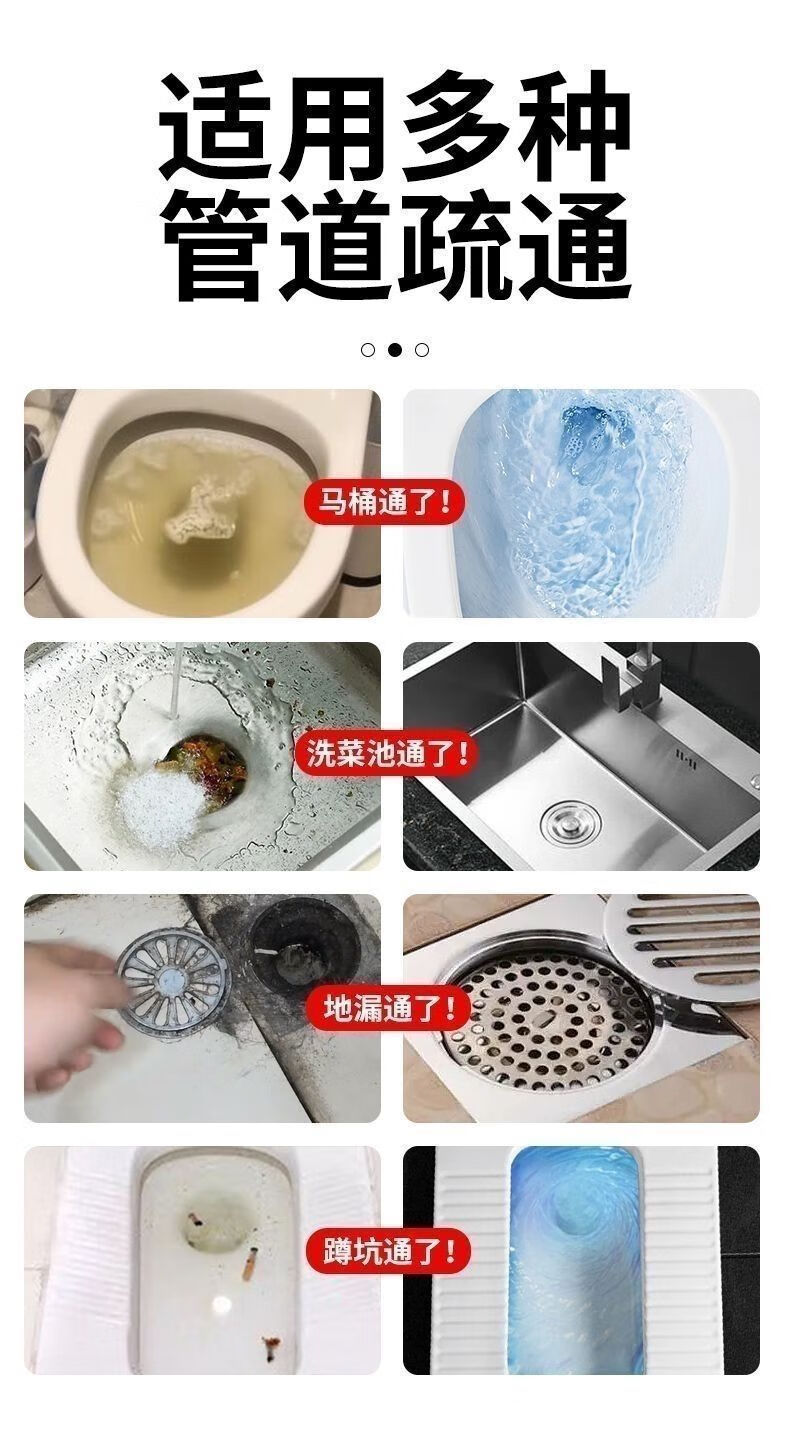 适用多种
管道疏通

马桶通了!

洗菜池通了!

地漏通了!

蹲坑通了!