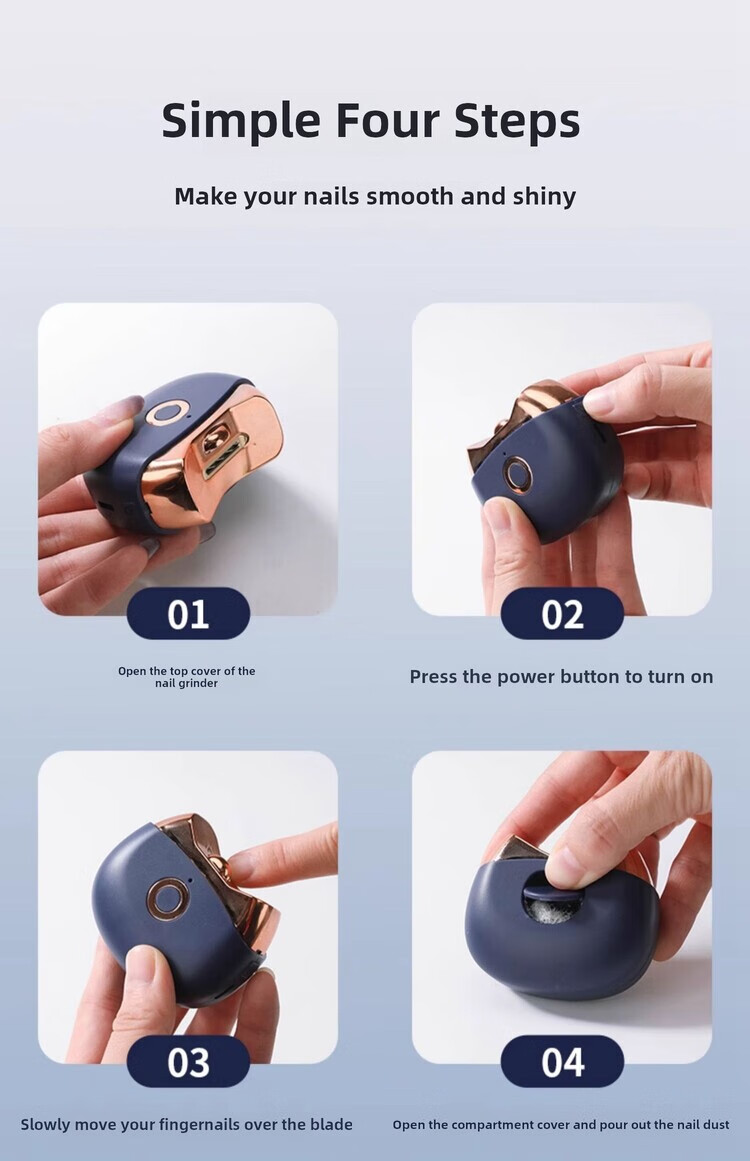 Simple Four Steps

Make your nails smooth and shiny

01

Open the top cover of the nail grinder

02

Press the power button to turn on

03

Slowly move your fingernails over the blade

04

Open the compartment cover and pour out the nail dust