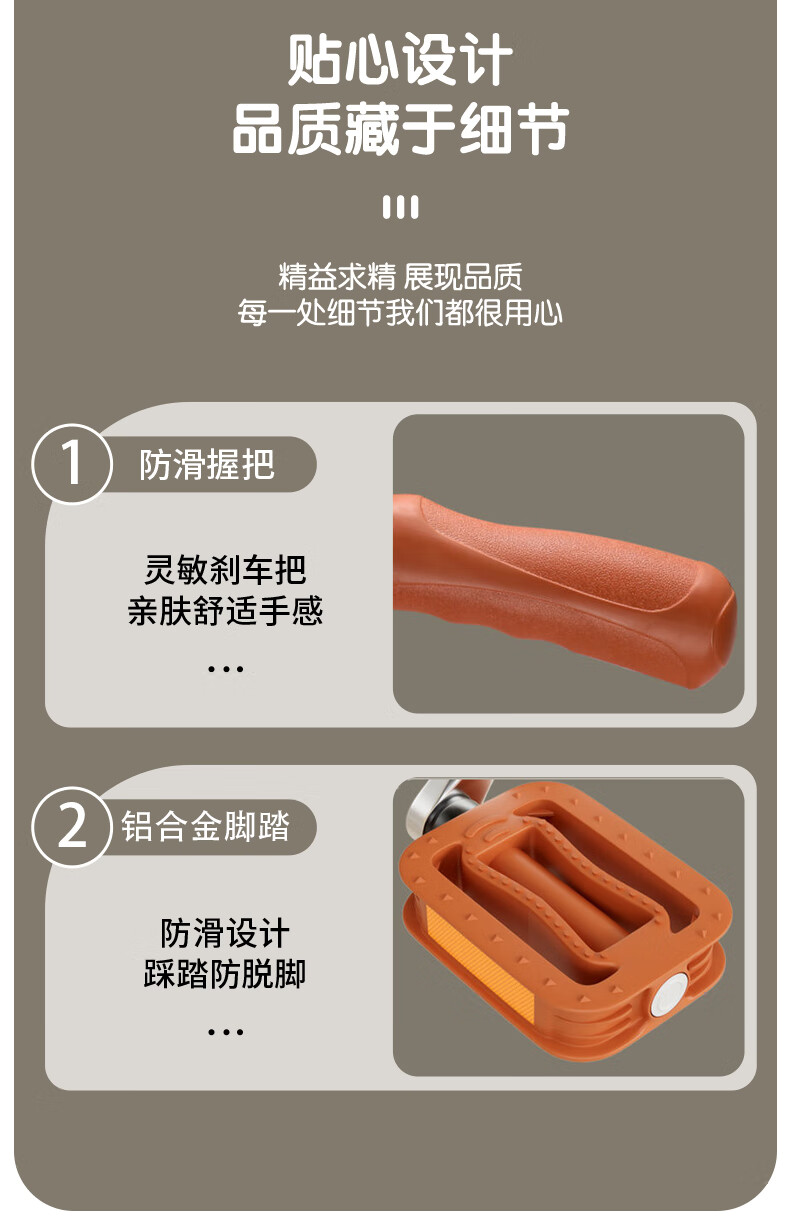 贴心设计
品质藏于细节

精益求精 展现品质
每一处细节我们都很用心

1 防滑握把

灵敏刹车把
亲肤舒适手感
...

2 铝合金脚踏

防滑设计
踩踏防脱脚
...