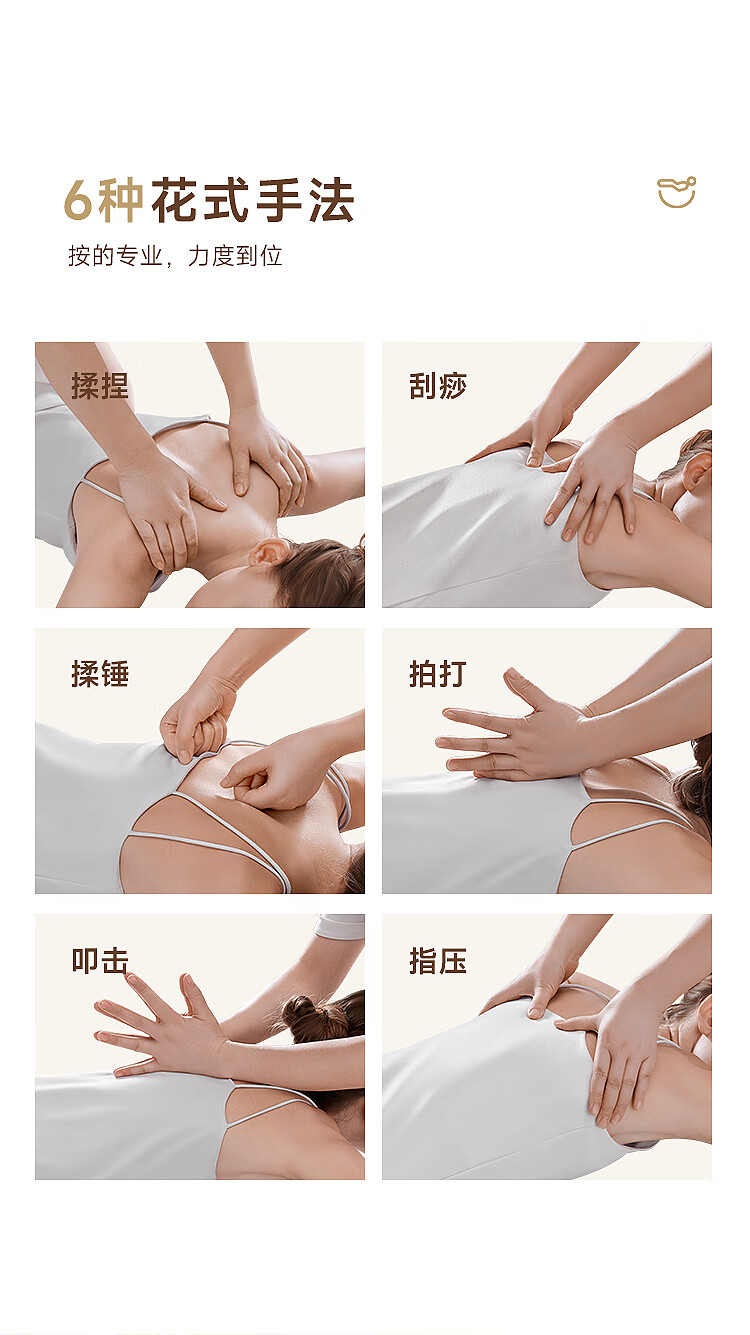 6种花式手法

按的专业，力度到位

揉捏

刮痧

揉锤

拍打

叩击

指压