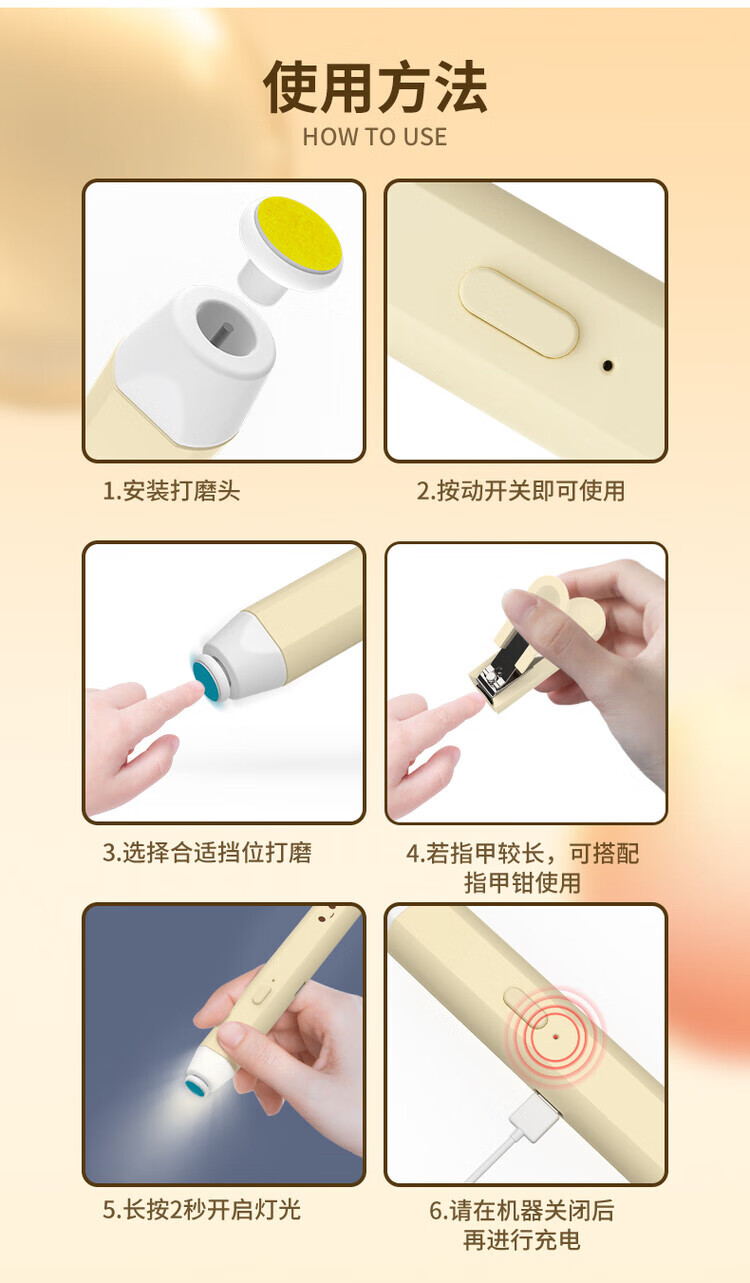 使用方法
HOW TO USE

1.安装打磨头

2.按动开关即可使用

3.选择合适挡位打磨

4.若指甲较长，可搭配指甲钳使用

5.长按2秒开启灯光

6.请在机器关闭后再进行充电