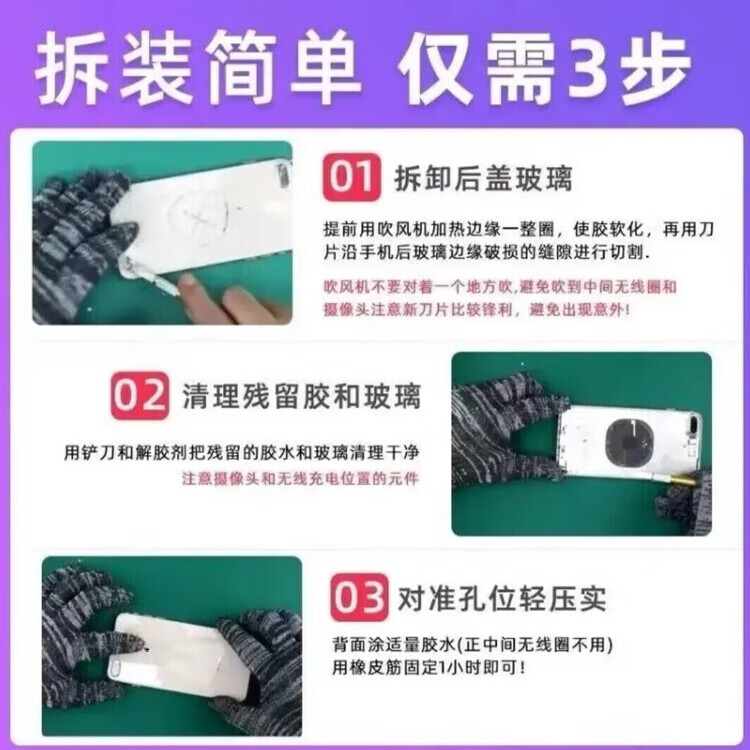 拆装简单 仅需3步

01 拆卸后盖玻璃

提前用吹风机加热边缘一整圈，使胶软化，再用刀片沿手机后玻璃边缘破损的缝隙进行切割.

吹风机不要对着一个地方吹,避免吹到中间无线圈和摄像头注意新刀片比较锋利，避免出现意外!

02 清理残留胶和玻璃

用铲刀和解胶剂把残留的胶水和玻璃清理干净

注意摄像头和无线充电位置的元件

03 对准孔位轻压实

背面涂适量胶水(正中间无线圈不用)
用橡皮筋固定1小时即可!