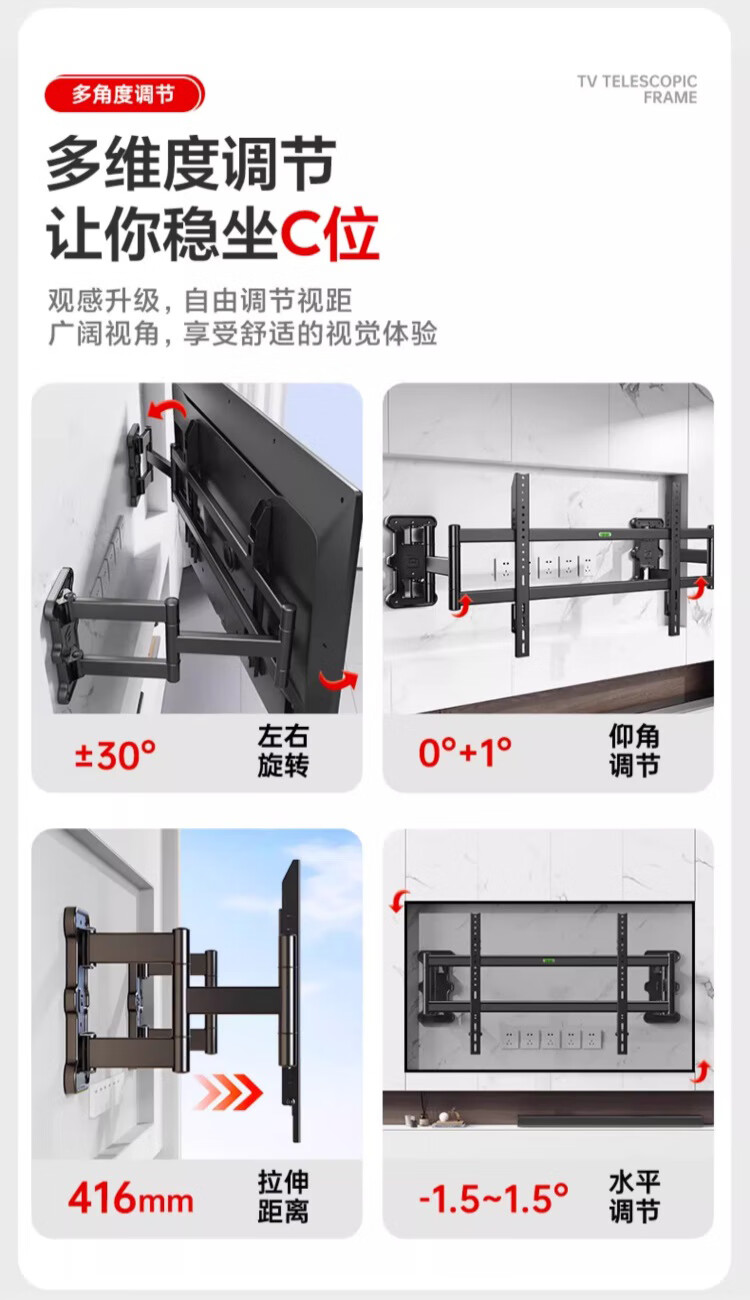 多角度调节

TV TELESCOPIC FRAME

多维度调节
让你稳坐C位

观感升级，自由调节视距
广阔视角，享受舒适的视觉体验

±30° 左右旋转

0°+1° 仰角调节

416mm 拉伸距离

-1.5~1.5° 水平调节