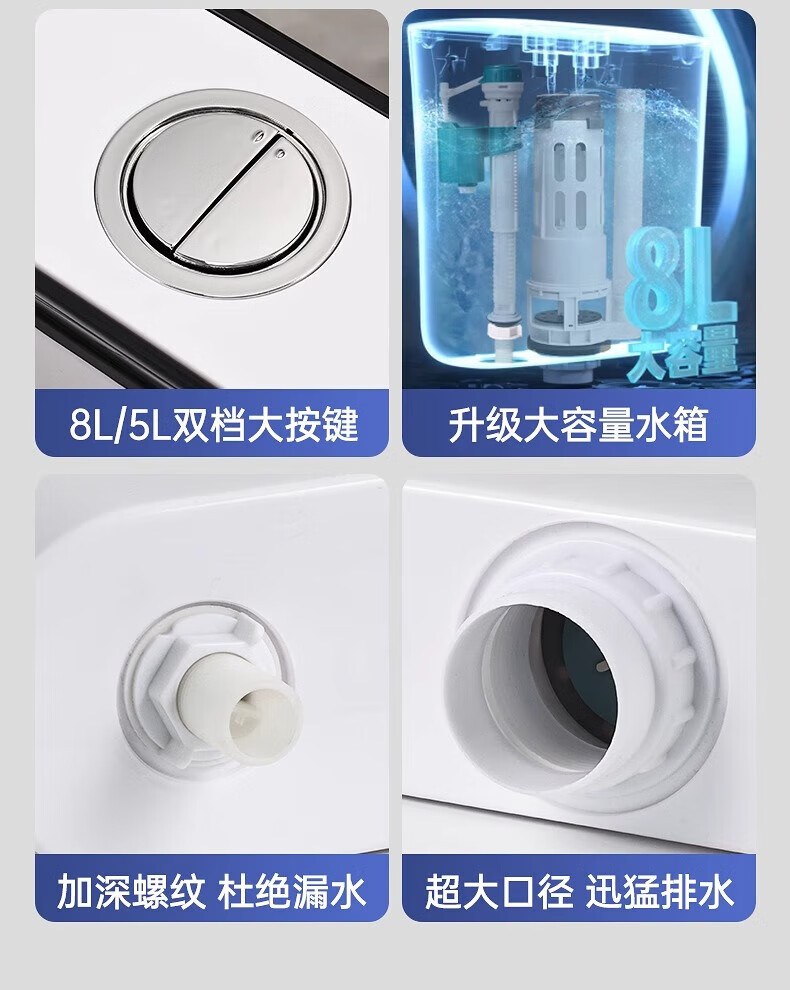 8L/5L双档大按键

8L
大容量

升级大容量水箱

加深螺纹 杜绝漏水

超大口径 迅猛排水