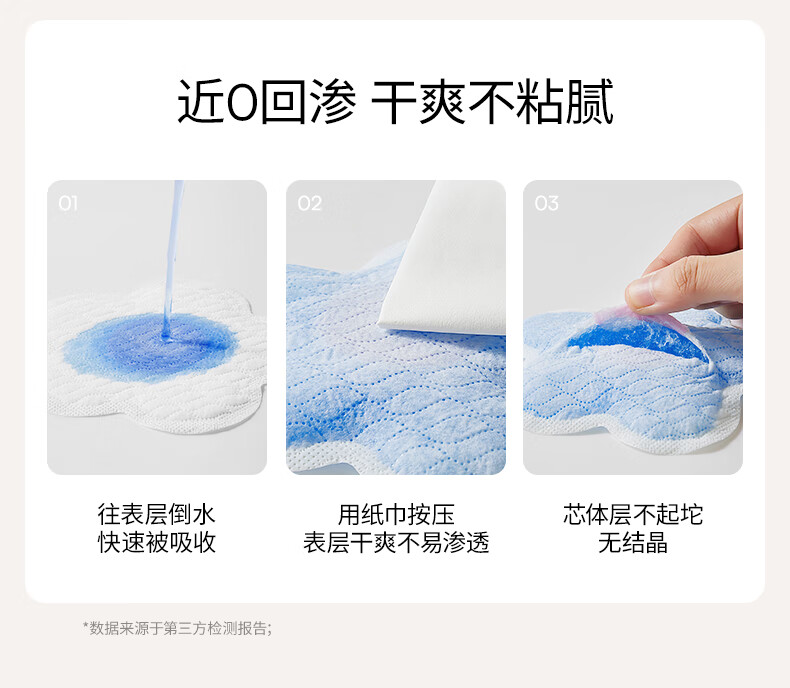 近0回渗 干爽不粘腻

01

往表层倒水
快速被吸收

02

用纸巾按压
表层干爽不易渗透

03

芯体层不起坨
无结晶

*数据来源于第三方检测报告;