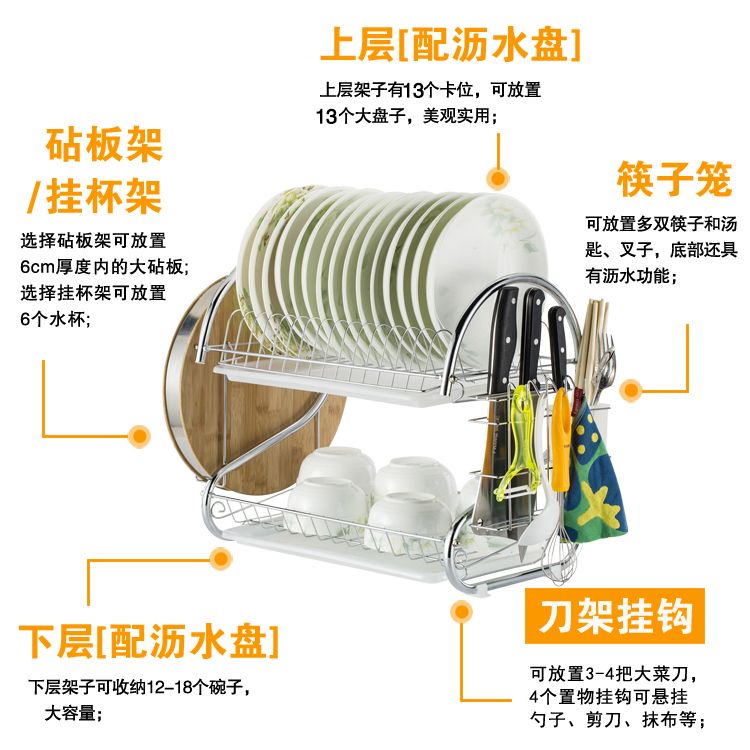 上层[配沥水盘]

上层架子有13个卡位，可放置13个大盘子，美观实用；

砧板架/挂杯架

选择砧板架可放置6cm厚度内的大砧板；选择挂杯架可放置6个水杯；

筷子笼

可放置多双筷子和汤匙、叉子，底部还具有沥水功能；

下层[配沥水盘]

下层架子可收纳12-18个碗子，大容量；

刀架挂钩

可放置3-4把大菜刀，4个置物挂钩可悬挂勺子、剪刀、抹布等；