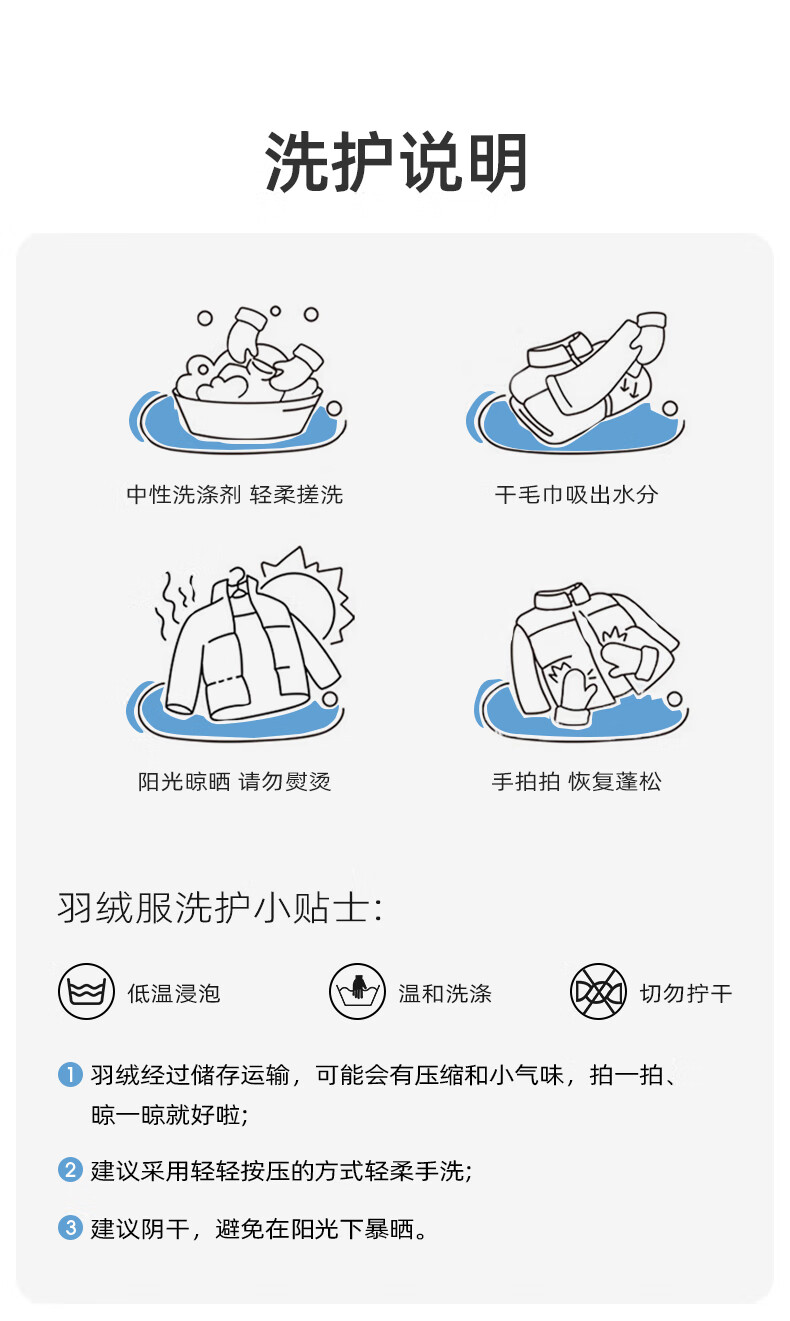 洗护说明

中性洗涤剂 轻柔搓洗

干毛巾吸出水分

阳光晾晒 请勿熨烫

手拍拍 恢复蓬松

羽绒服洗护小贴士:

低温浸泡

温和洗涤

切勿拧干

1 羽绒经过储存运输，可能会有压缩和小气味，拍一拍、晾一晾就好啦;

2 建议采用轻轻按压的方式轻柔手洗;

3 建议阴干，避免在阳光下暴晒。