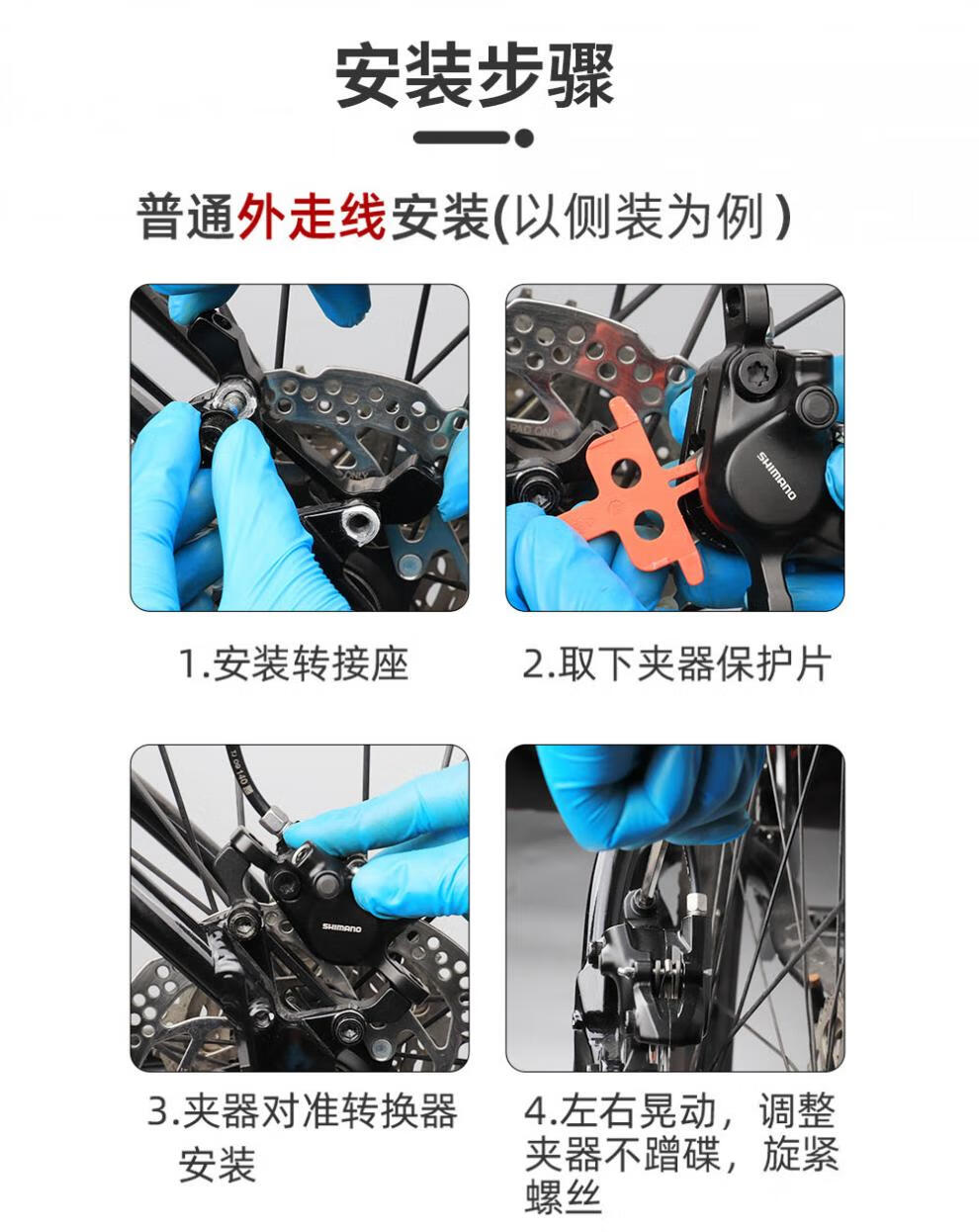 安装步骤

普通外走线安装(以侧装为例)

SHIMANO

1.安装转接座

2.取下夹器保护片

SHIMANO

3.夹器对准转换器安装

4.左右晃动，调整夹器不蹭碟，旋紧螺丝