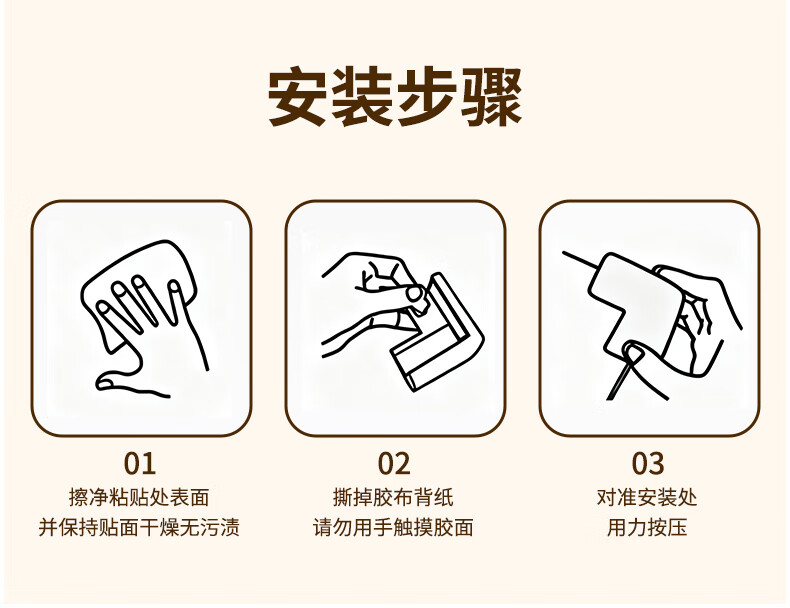 安装步骤

01
擦净粘贴处表面
并保持贴面干燥无污渍

02
撕掉胶布背纸
请勿用手触摸胶面

03
对准安装处
用力按压