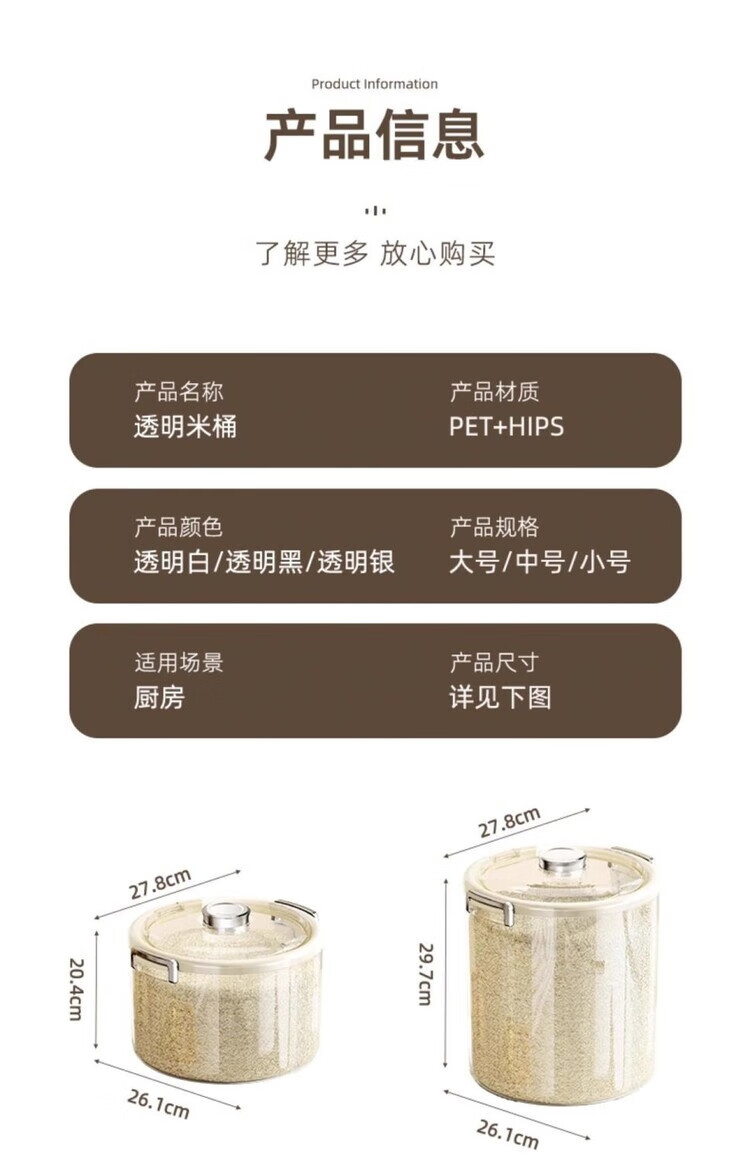 Product Information

产品信息

了解更多 放心购买

产品名称
透明米桶

产品材质
PET+HIPS

产品颜色
透明白/透明黑/透明银

产品规格
大号/中号/小号

适用场景
厨房

产品尺寸
详见下图

27.8cm
20.4cm
26.1cm

27.8cm
29.7cm
26.1cm