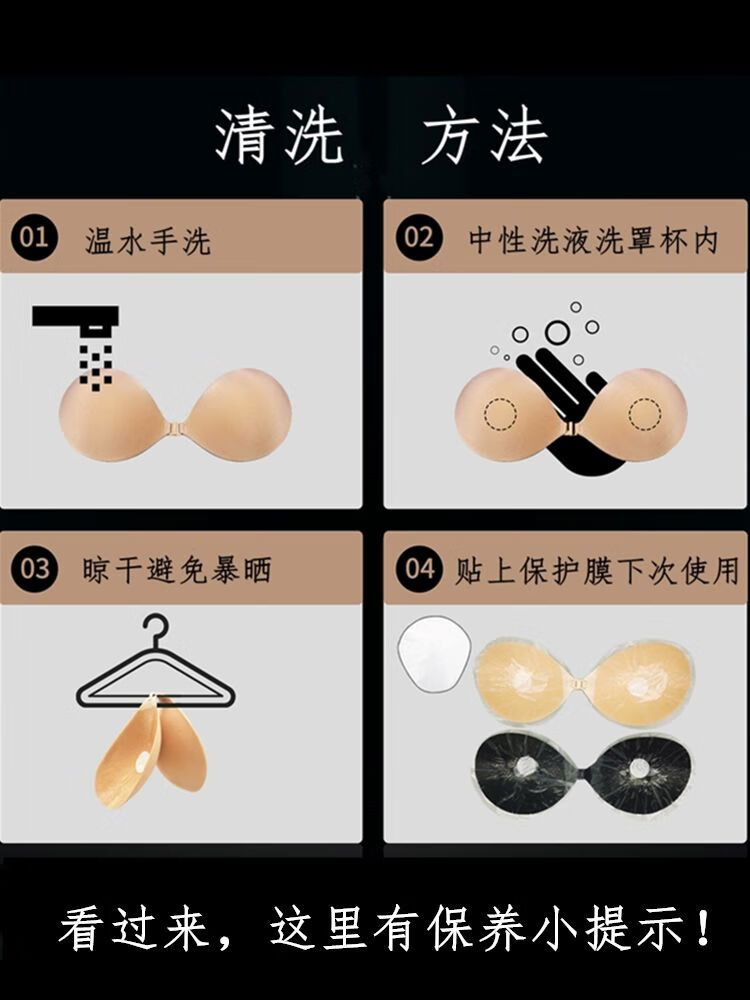 清洗 方法

01 温水手洗

02 中性洗液洗罩杯内

03 晾干避免暴晒

04 贴上保护膜下次使用

看过来，这里有保养小提示！