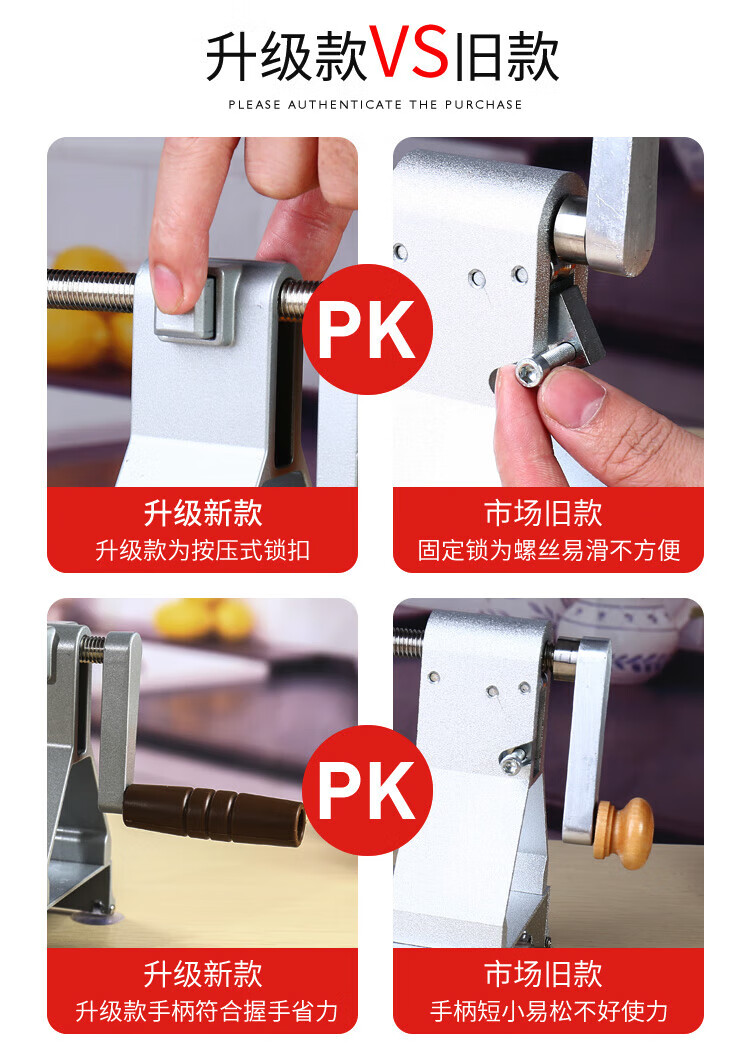 升级款VS旧款

PLEASE AUTHENTICATE THE PURCHASE

PK

升级新款
升级款为按压式锁扣

市场旧款
固定锁为螺丝易滑不方便

PK

升级新款
升级款手柄符合握手省力

市场旧款
手柄短小易松不好使力