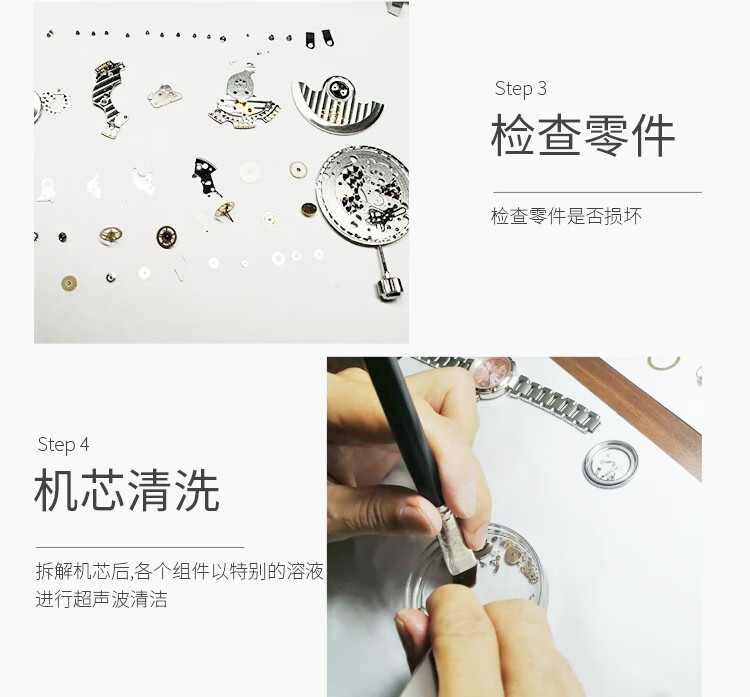 Step 3
检查零件

检查零件是否损坏

Step 4
机芯清洗

拆解机芯后,各个组件以特别的溶液进行超声波清洁