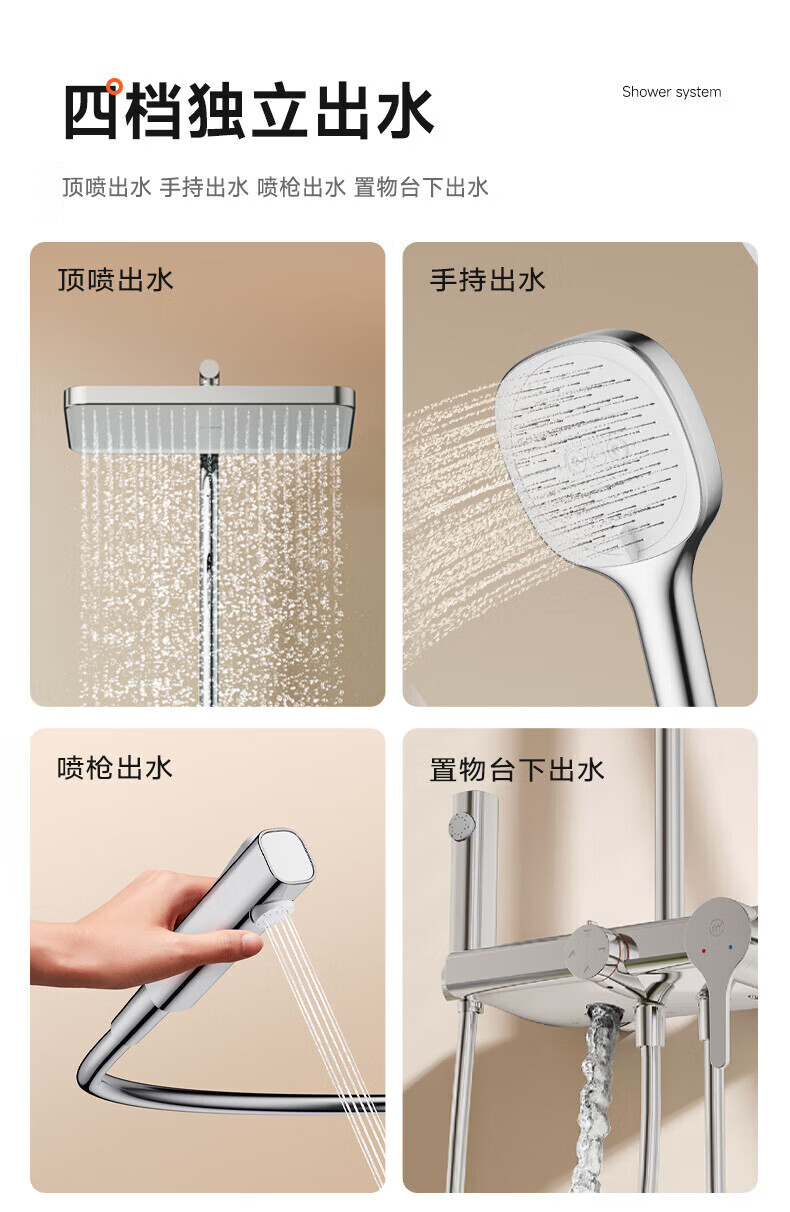 四档独立出水

Shower system

顶喷出水 手持出水 喷枪出水 置物台下出水

顶喷出水

手持出水

喷枪出水

置物台下出水