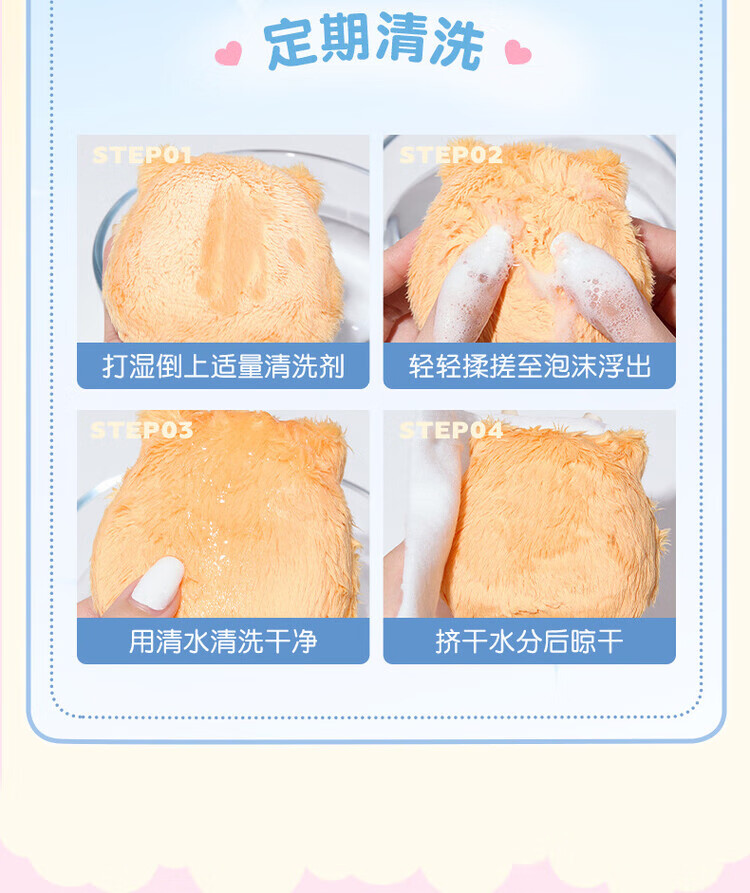 定期清洗

STEP01
打湿倒上适量清洗剂

STEP02
轻轻揉搓至泡沫浮出

STEP03
用清水清洗干净

STEP04
挤干水分后晾干