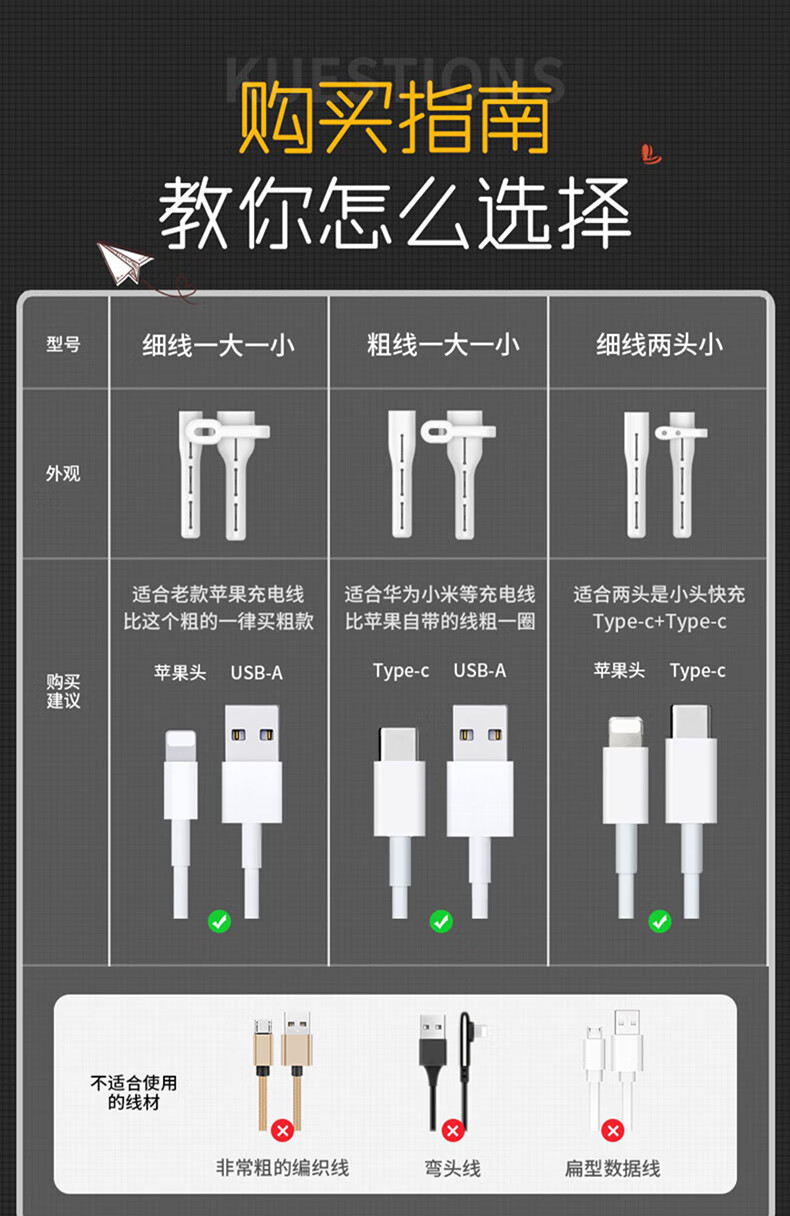 KUESTIONS

购买指南

教你怎么选择

| 型号 | 细线一大一小 | 粗线一大一小 | 细线两头小 |
|---|---|---|---|
| 外观 | | | |
| 购买建议 | 适合老款苹果充电线 比这个粗的一律买粗款 苹果头 USB-A | 适合华为小米等充电线 比苹果自带的线粗一圈 Type-c USB-A | 适合两头是小头快充 Type-c+Type-c 苹果头 Type-c |

不适合使用的线材

非常粗的编织线

弯头线

扁型数据线