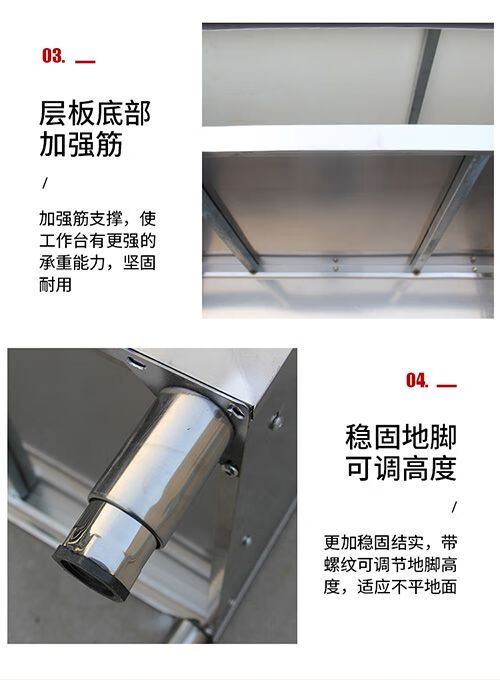 03.

层板底部加强筋

/

加强筋支撑，使工作台有更强的承重能力，坚固耐用

04.

稳固地脚可调高度

/

更加稳固结实，带螺纹可调节地脚高度，适应不平地面