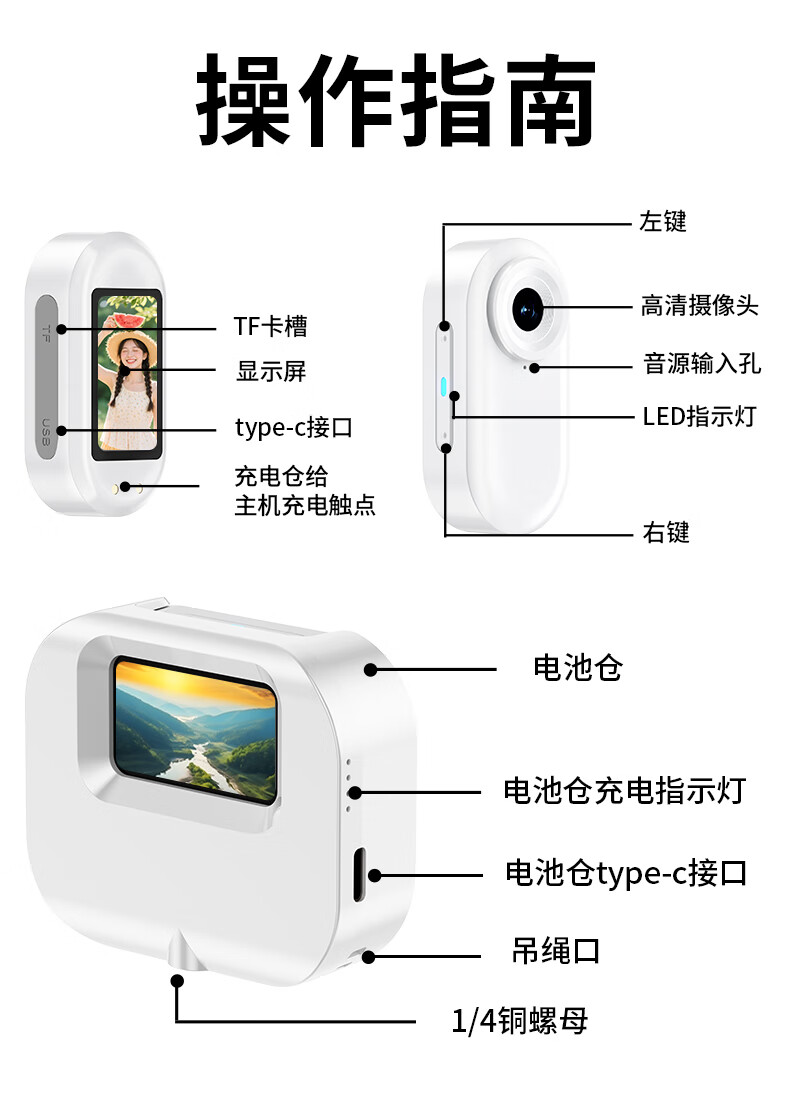 操作指南

TF
USB

TF卡槽
显示屏
type-c接口
充电仓给
主机充电触点

左键
高清摄像头
音源输入孔
LED指示灯
右键

电池仓
电池仓充电指示灯
电池仓type-c接口
吊绳口
1/4铜螺母