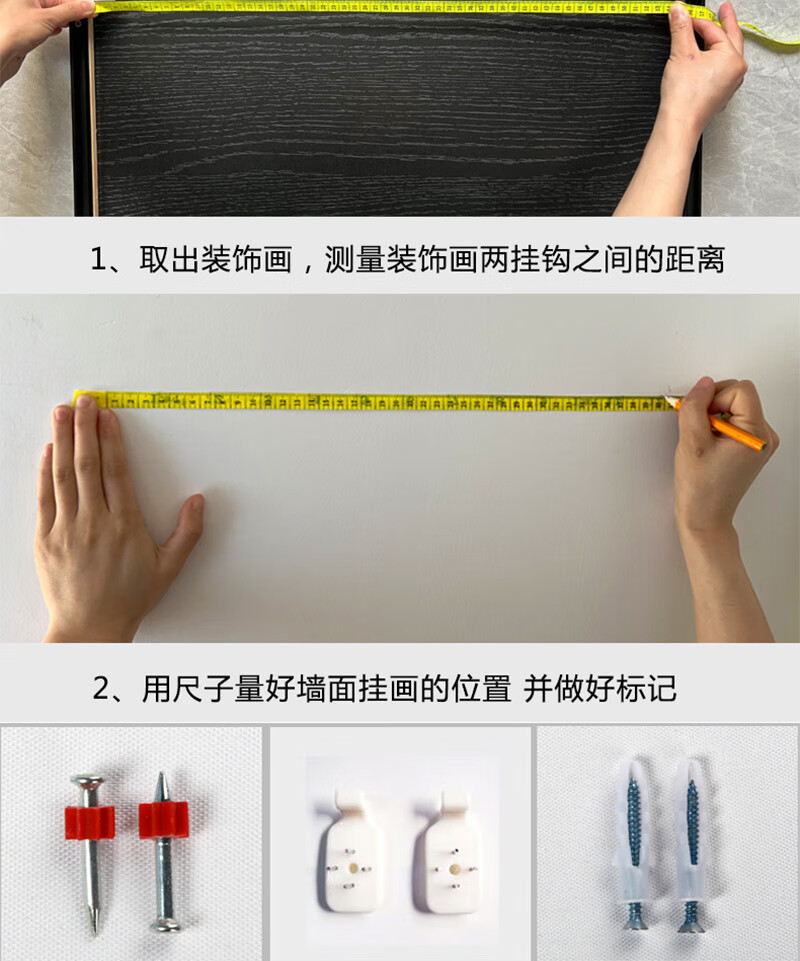 1、取出装饰画，测量装饰画两挂钩之间的距离

2、用尺子量好墙面挂画的位置 并做好标记