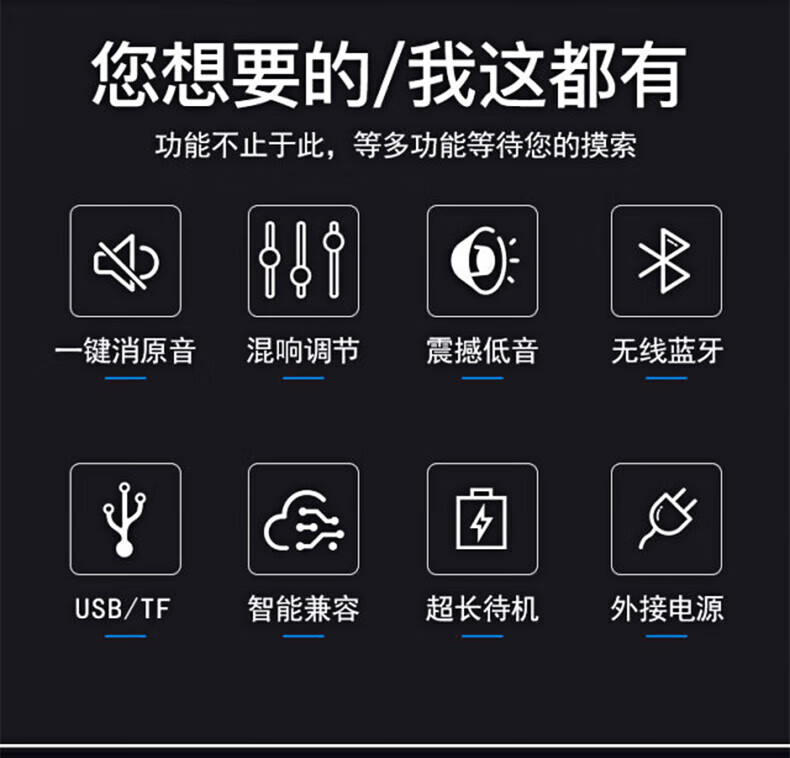 您想要的/我这都有

功能不止于此，等多功能等待您的摸索

一键消原音

混响调节

震撼低音

无线蓝牙

USB/TF

智能兼容

超长待机

外接电源