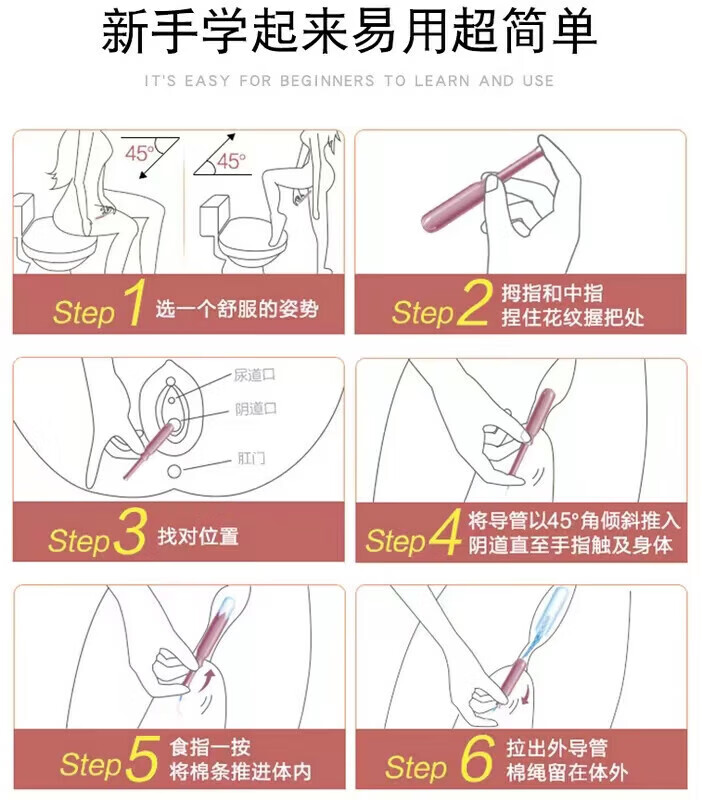 新手学起来易用超简单

IT'S EASY FOR BEGINNERS TO LEARN AND USE

45°

45°

Step 1 选一个舒服的姿势

Step 2 拇指和中指 捏住花纹握把处

尿道口

阴道口

肛门

Step 3 找对位置

Step 4 将导管以45°角倾斜推入 阴道直至手指触及身体

Step 5 食指一按 将棉条推进体内

Step 6 拉出外导管 棉绳留在体外