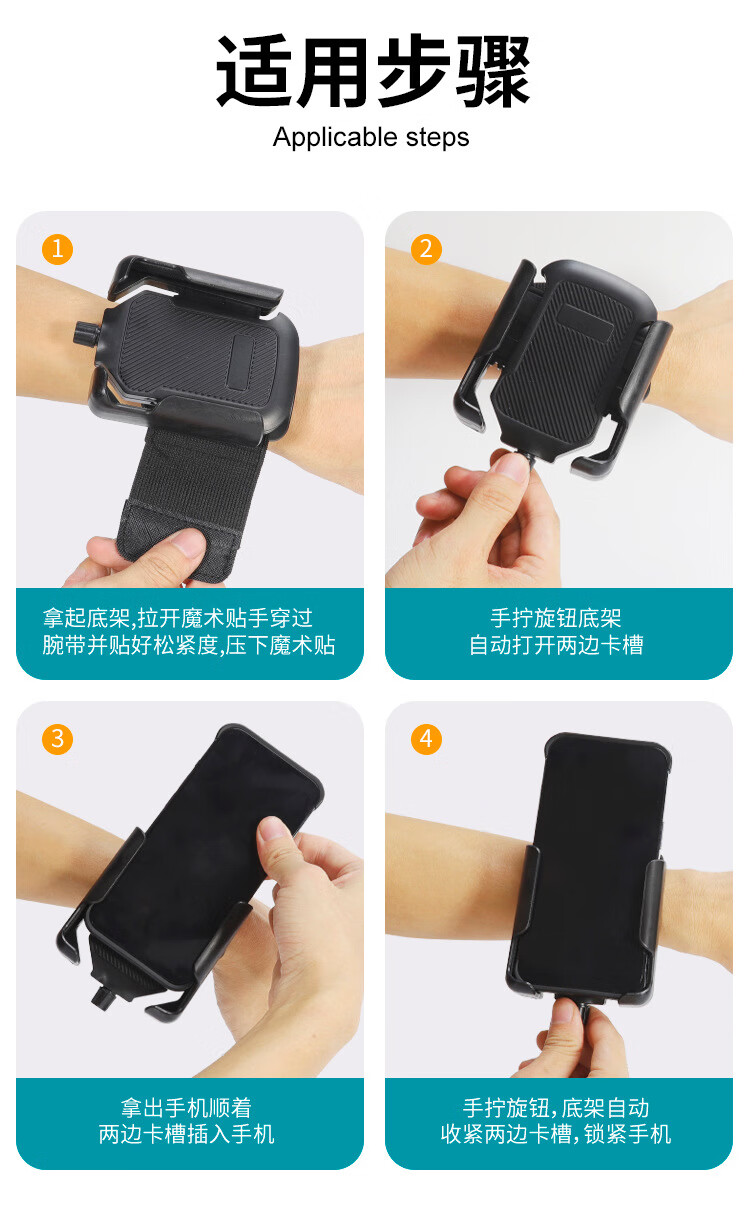 适用步骤

Applicable steps

1

拿起底架,拉开魔术贴手穿过腕带并贴好松紧度,压下魔术贴

2

手拧旋钮底架自动打开两边卡槽

3

拿出手机顺着两边卡槽插入手机

4

手拧旋钮,底架自动收紧两边卡槽,锁紧手机