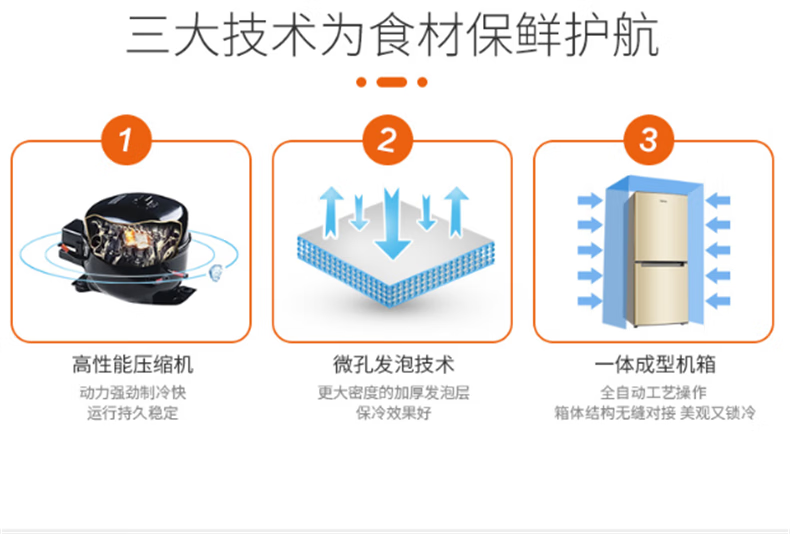 三大技术为食材保鲜护航

1

高性能压缩机

动力强劲制冷快
运行持久稳定

2

微孔发泡技术

更大密度的加厚发泡层
保冷效果好

3

一体成型机箱

全自动工艺操作
箱体结构无缝对接 美观又锁冷