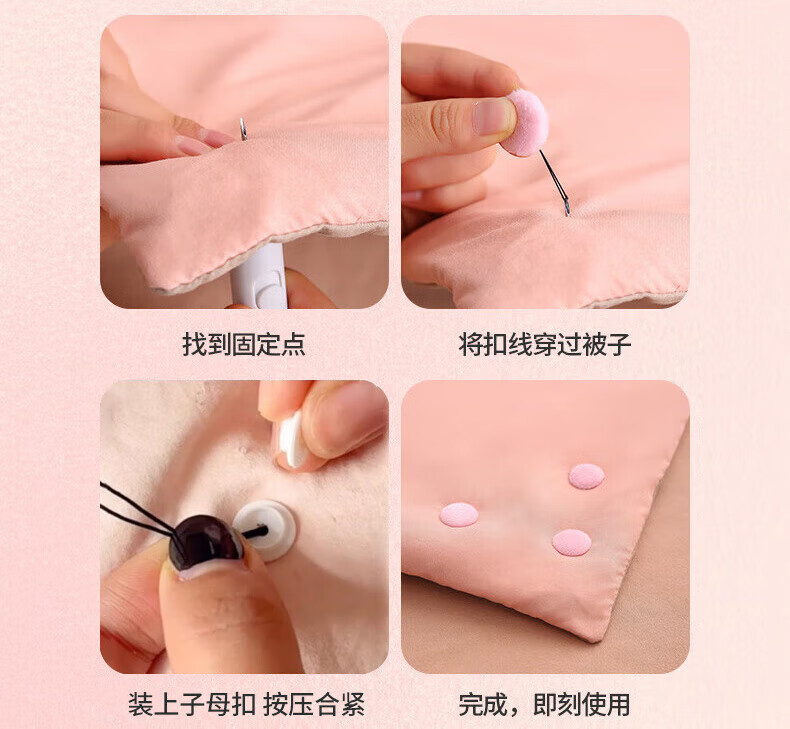 找到固定点

将扣线穿过被子

装上子母扣 按压合紧

完成，即刻使用