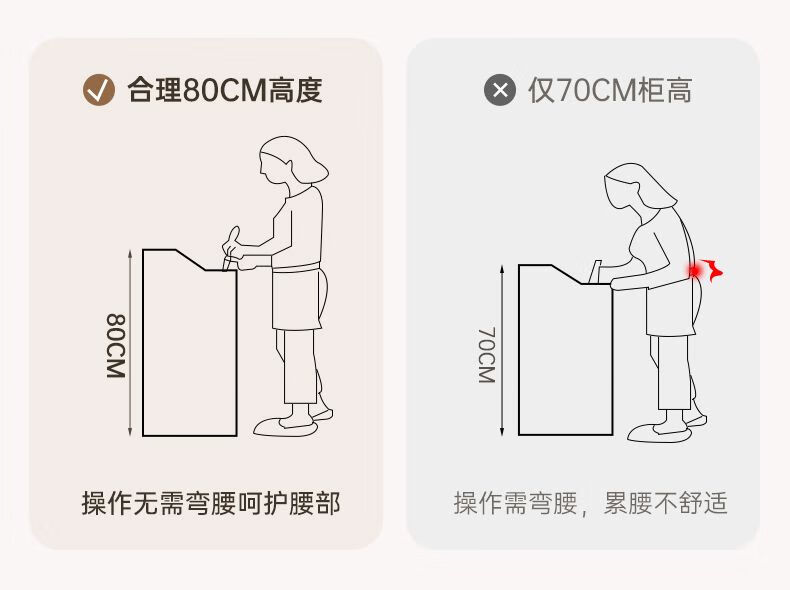 合理80CM高度

80CM

操作无需弯腰呵护腰部

仅70CM柜高

70CM

操作需弯腰，累腰不舒适