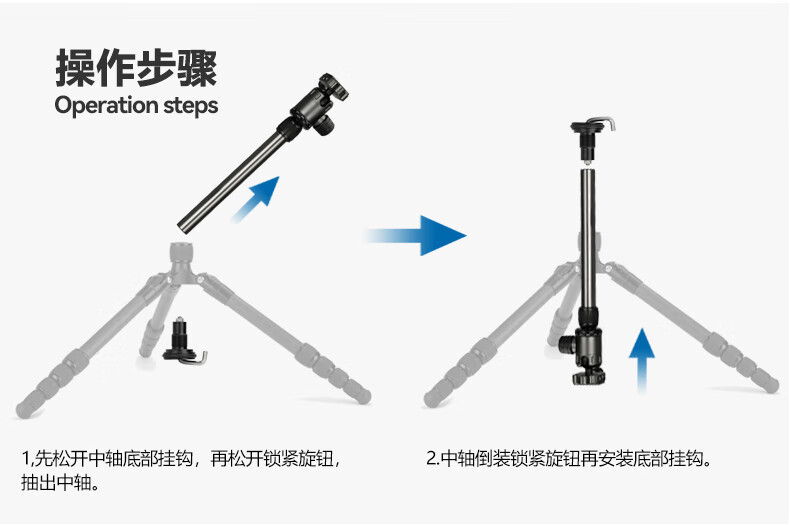 操作步骤
Operation steps

1,先松开中轴底部挂钩，再松开锁紧旋钮，抽出中轴。

2.中轴倒装锁紧旋钮再安装底部挂钩。