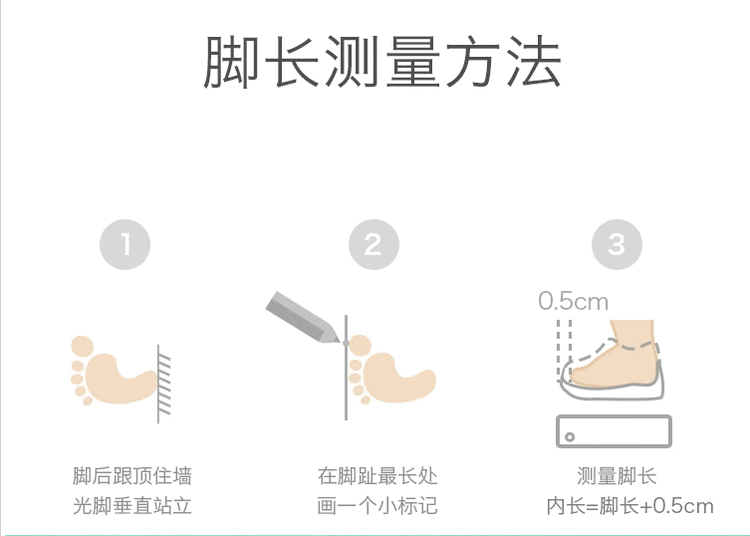 脚长测量方法

1

脚后跟顶住墙
光脚垂直站立

2

在脚趾最长处
画一个小标记

3

0.5cm

测量脚长
内长=脚长+0.5cm