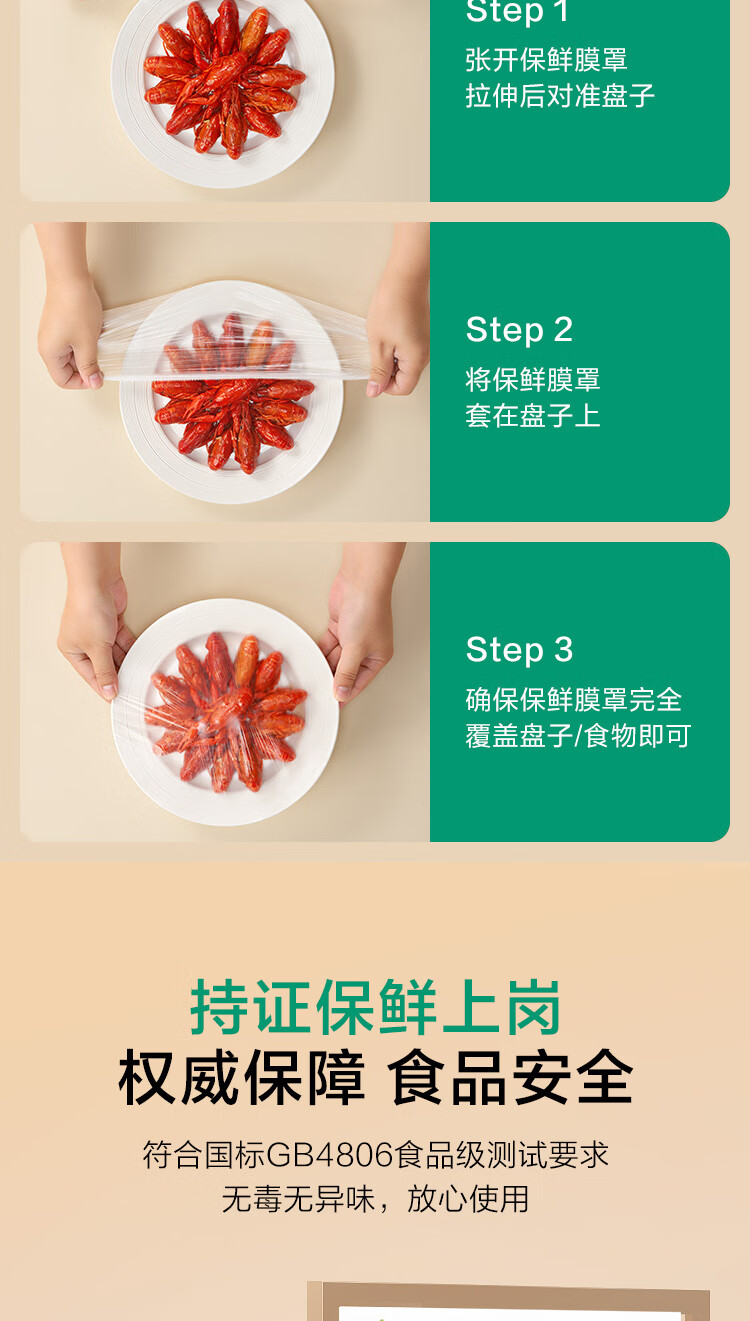 Step 1
张开保鲜膜罩
拉伸后对准盘子

Step 2
将保鲜膜罩
套在盘子上

Step 3
确保保鲜膜罩完全
覆盖盘子/食物即可

持证保鲜上岗
权威保障 食品安全

符合国标GB4806食品级测试要求
无毒无异味，放心使用