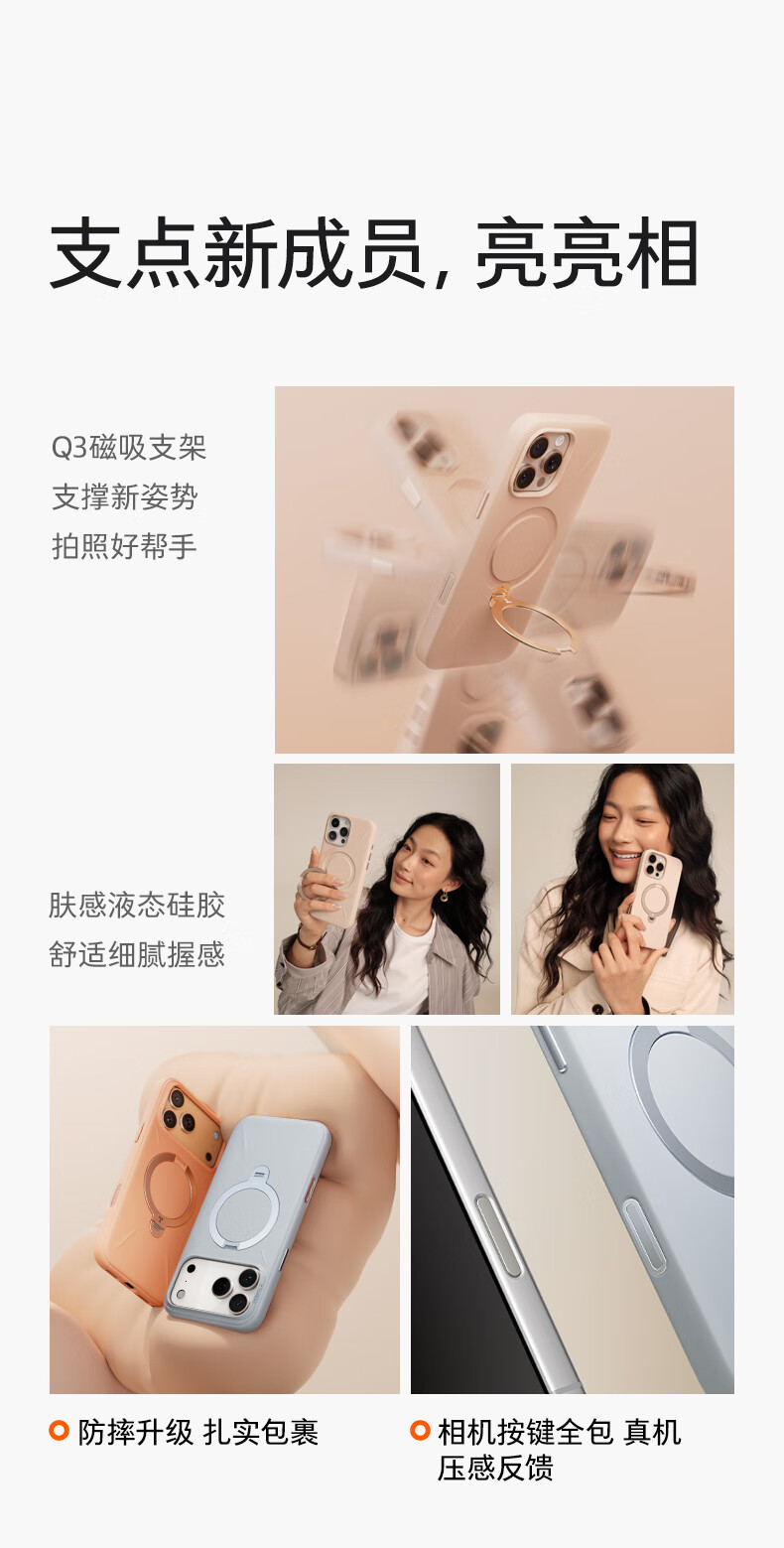 支点新成员，亮亮相

Q3磁吸支架
支撑新姿势
拍照好帮手

肤感液态硅胶
舒适细腻握感

防摔升级 扎实包裹

相机按键全包 真机压感反馈