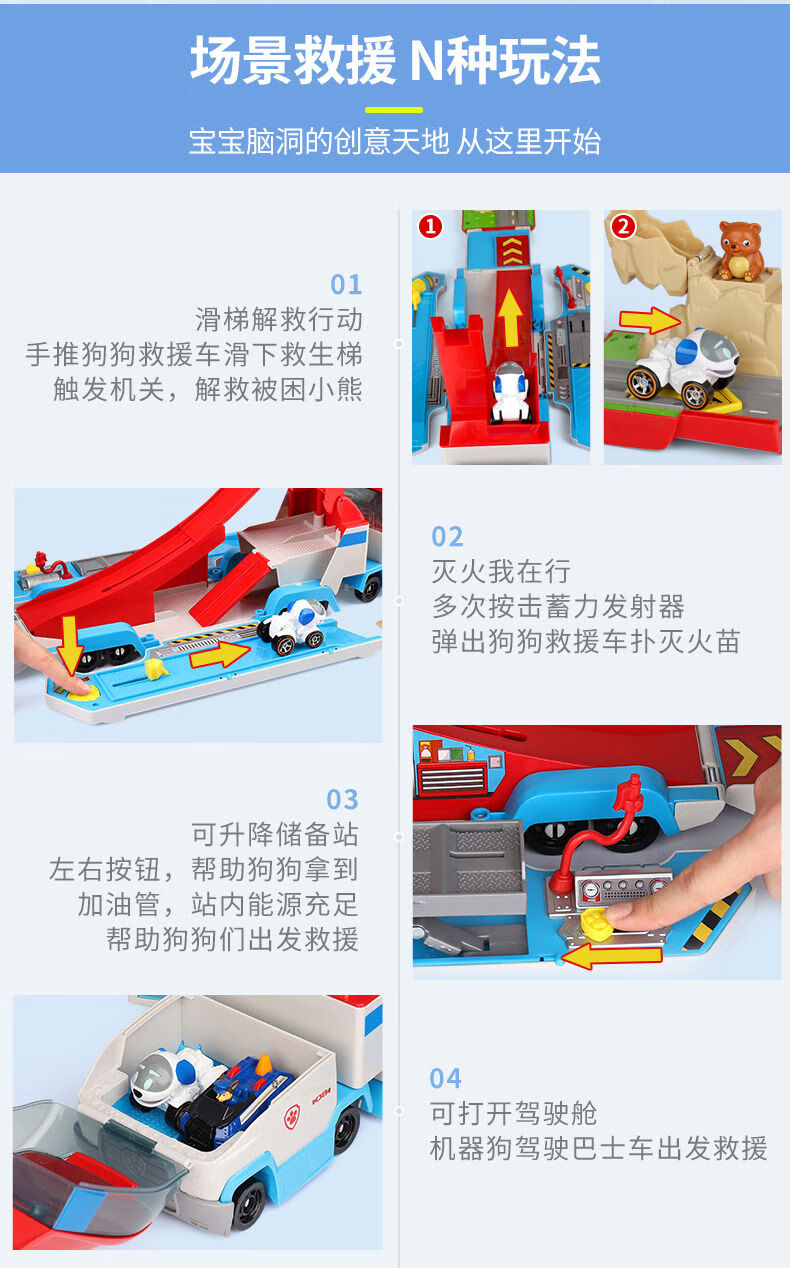 场景救援 N种玩法

宝宝脑洞的创意天地 从这里开始

01
滑梯解救行动
手推狗狗救援车滑下救生梯
触发机关，解救被困小熊

1

2

02
灭火我在行
多次按击蓄力发射器
弹出狗狗救援车扑灭火苗

03
可升降储备站
左右按钮，帮助狗狗拿到
加油管，站内能源充足
帮助狗狗们出发救援

04
可打开驾驶舱
机器狗驾驶巴士车出发救援