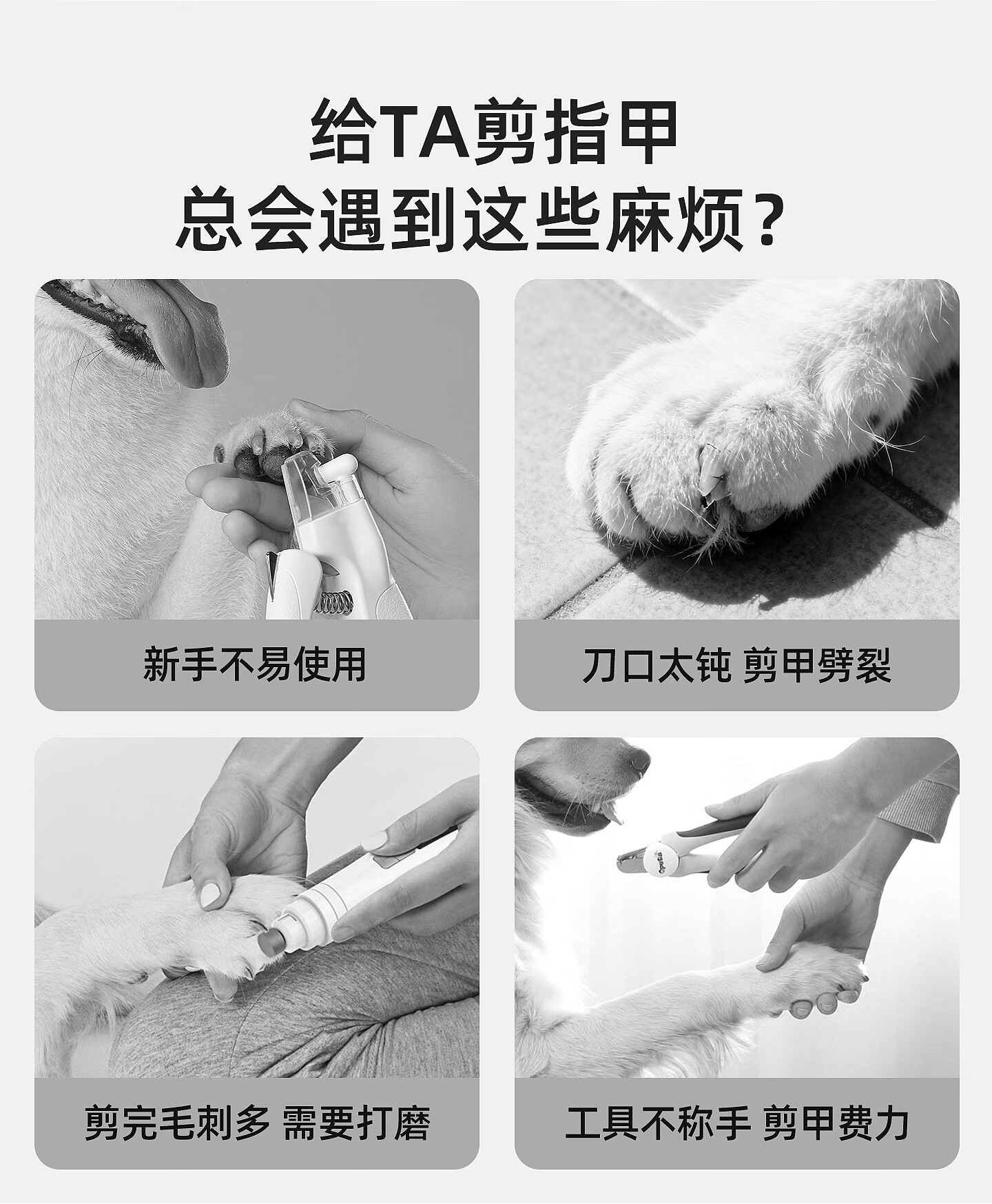 给TA剪指甲
总会遇到这些麻烦？

新手不易使用

刀口太钝 剪甲劈裂

剪完毛刺多 需要打磨

工具不称手 剪甲费力