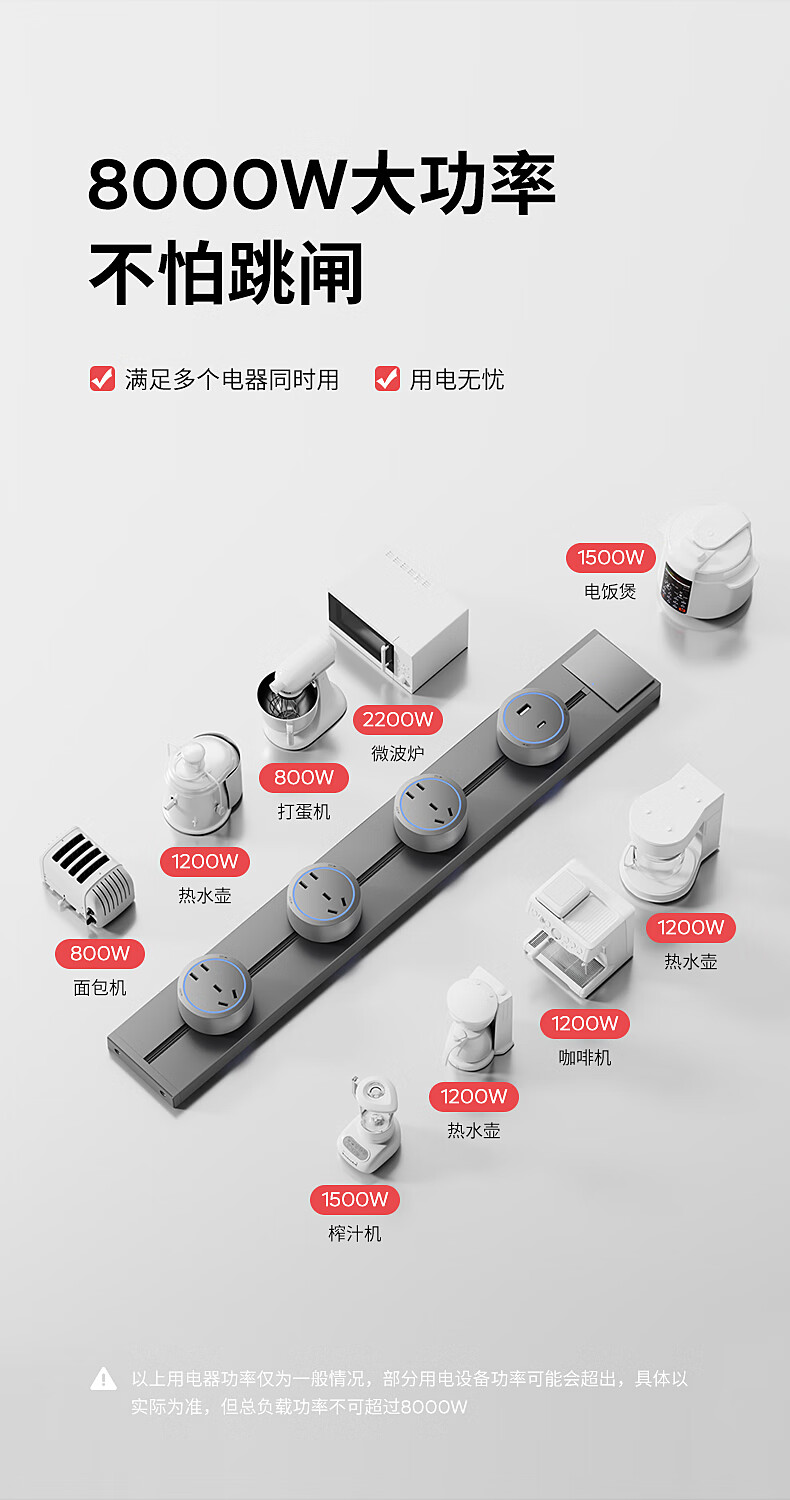 8000W大功率
不怕跳闸

满足多个电器同时用　用电无忧

1500W
电饭煲

2200W
微波炉

800W
打蛋机

1200W
热水壶

800W
面包机

1200W
热水壶

1200W
咖啡机

1200W
热水壶

1500W
榨汁机

以上用电器功率仅为一般情况，部分用电设备功率可能会超出，具体以实际为准，但总负载功率不可超过8000W