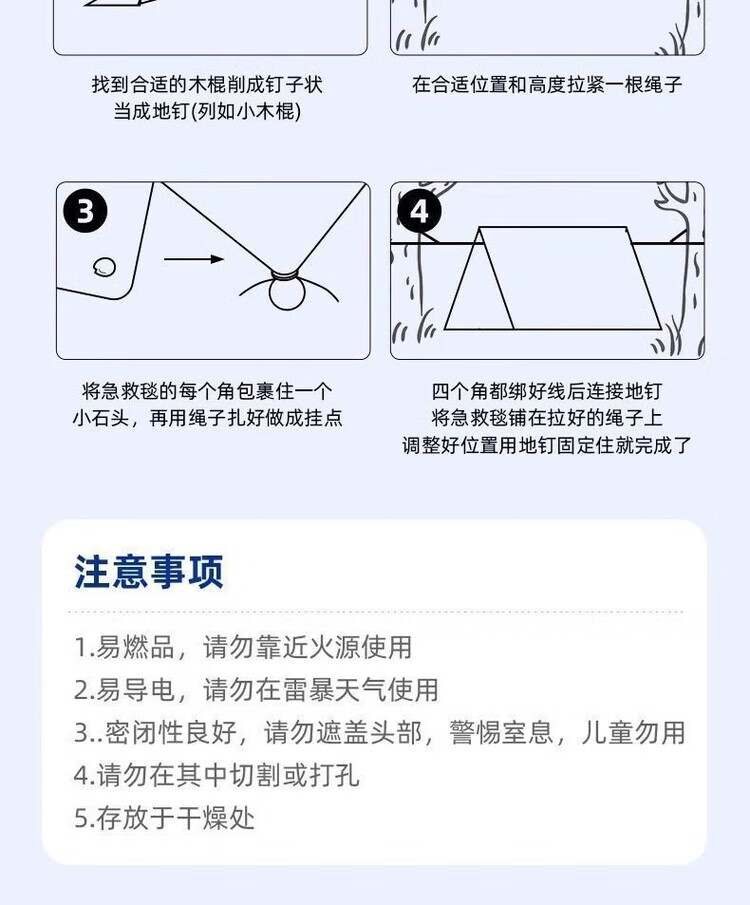 找到合适的木棍削成钉子状
当成地钉(列如小木棍)

在合适位置和高度拉紧一根绳子

3

将急救毯的每个角包裹住一个
小石头，再用绳子扎好做成挂点

4

四个角都绑好线后连接地钉
将急救毯铺在拉好的绳子上
调整好位置用地钉固定住就完成了

注意事项

1.易燃品，请勿靠近火源使用
2.易导电，请勿在雷暴天气使用
3..密闭性良好，请勿遮盖头部，警惕窒息，儿童勿用
4.请勿在其中切割或打孔
5.存放于干燥处