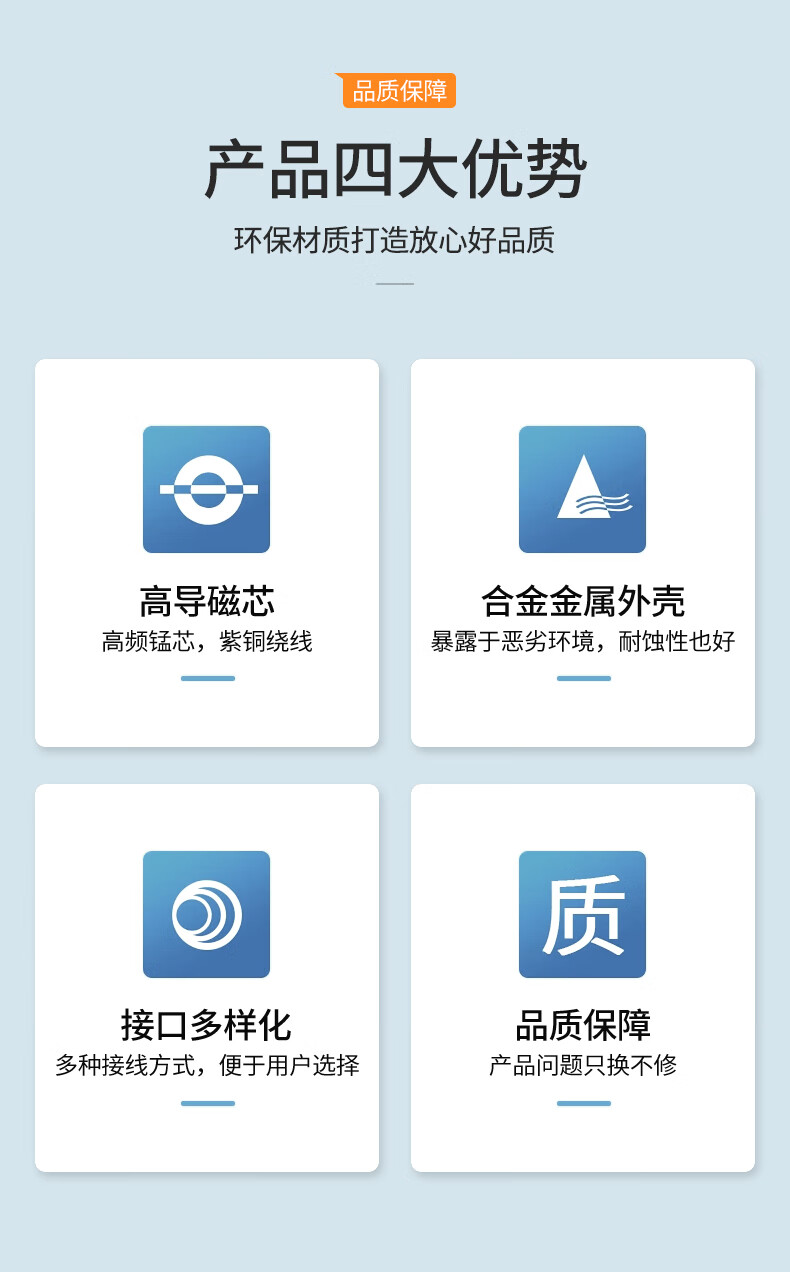 品质保障

产品四大优势

环保材质打造放心好品质

高导磁芯

高频锰芯，紫铜绕线

合金金属外壳

暴露于恶劣环境，耐蚀性也好

接口多样化

多种接线方式，便于用户选择

质

品质保障

产品问题只换不修