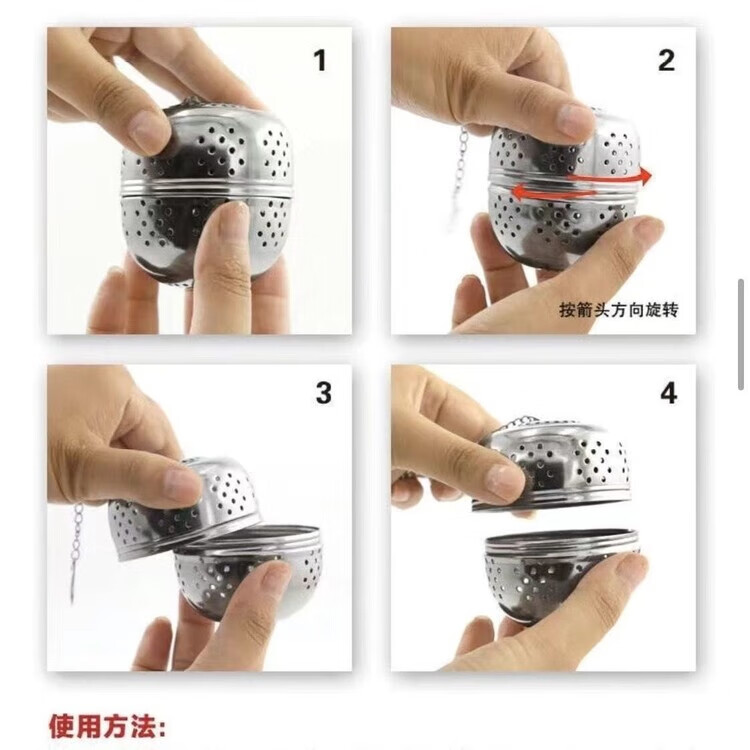 1

2

按箭头方向旋转

3

4

使用方法: