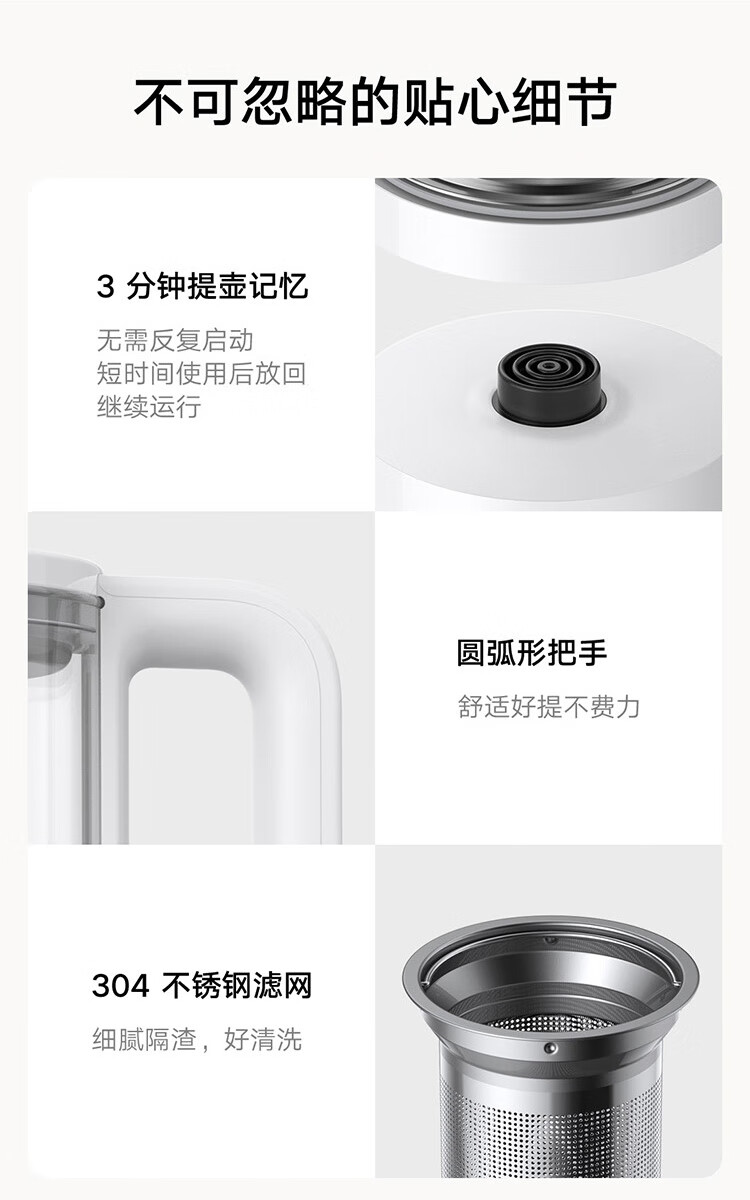 不可忽略的贴心细节

3 分钟提壶记忆

无需反复启动
短时间使用后放回
继续运行

圆弧形把手

舒适好提不费力

304 不锈钢滤网

细腻隔渣，好清洗