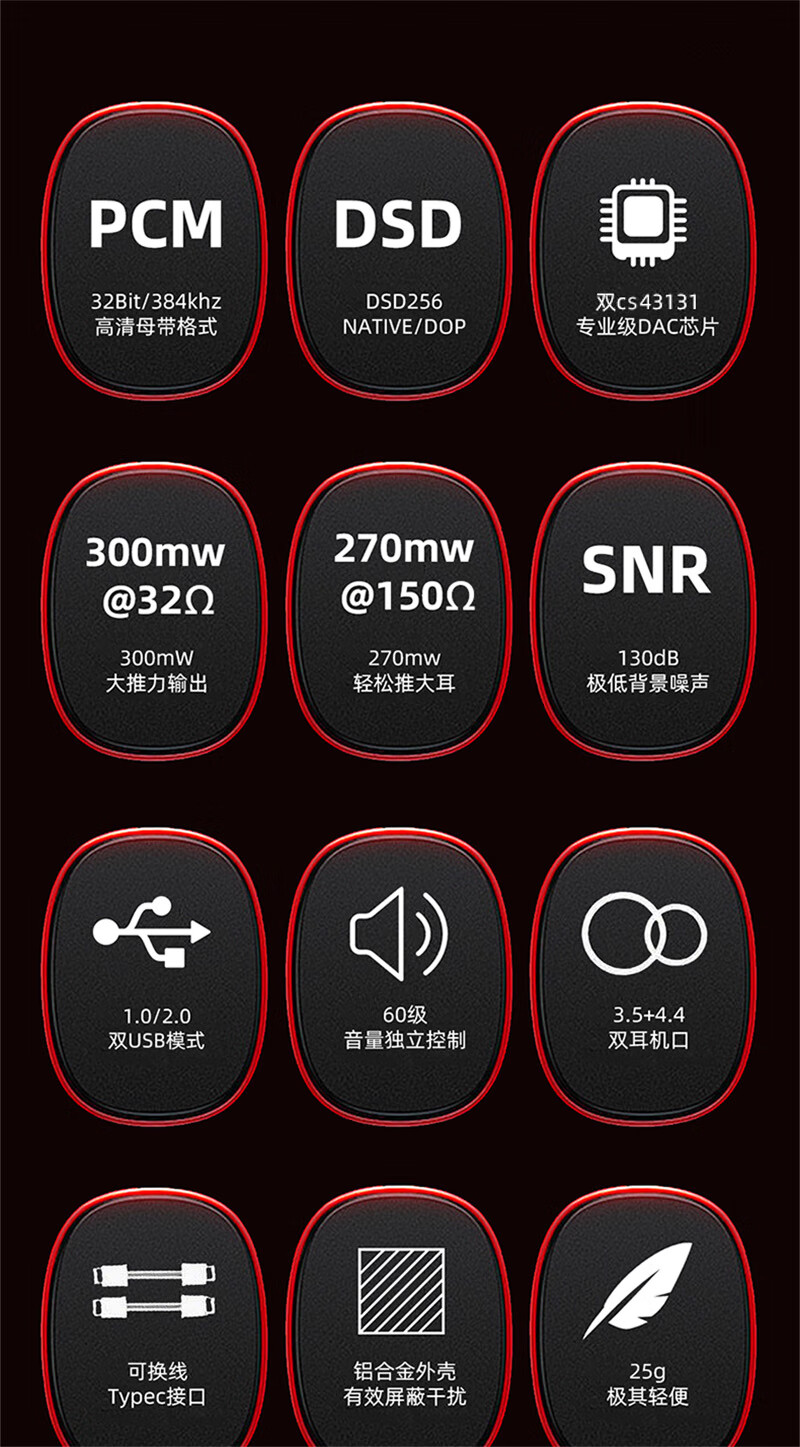 PCM
32Bit/384khz
高清母带格式

DSD
DSD256
NATIVE/DOP

双cs43131
专业级DAC芯片

300mw
@32Ω
300mW
大推力输出

270mw
@150Ω
270mw
轻松推大耳

SNR
130dB
极低背景噪声

1.0/2.0
双USB模式

60级
音量独立控制

3.5+4.4
双耳机口

可换线
Typec接口

铝合金外壳
有效屏蔽干扰

25g
极其轻便