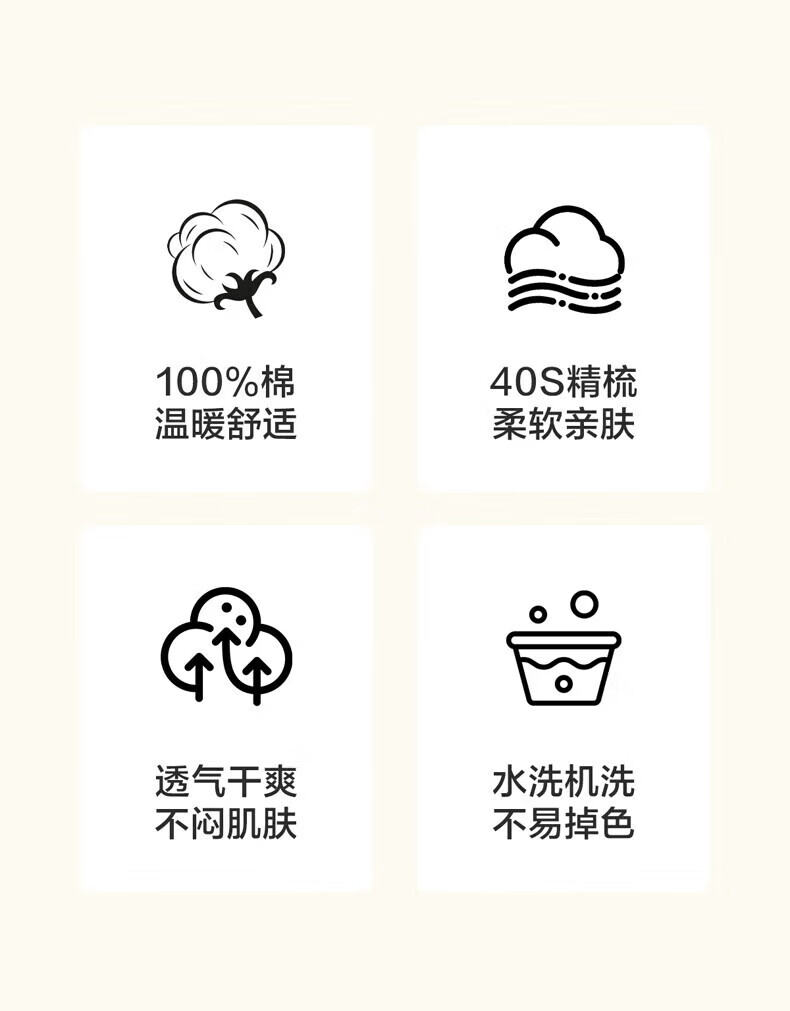 100%棉
温暖舒适

40S精梳
柔软亲肤

透气干爽
不闷肌肤

水洗机洗
不易掉色