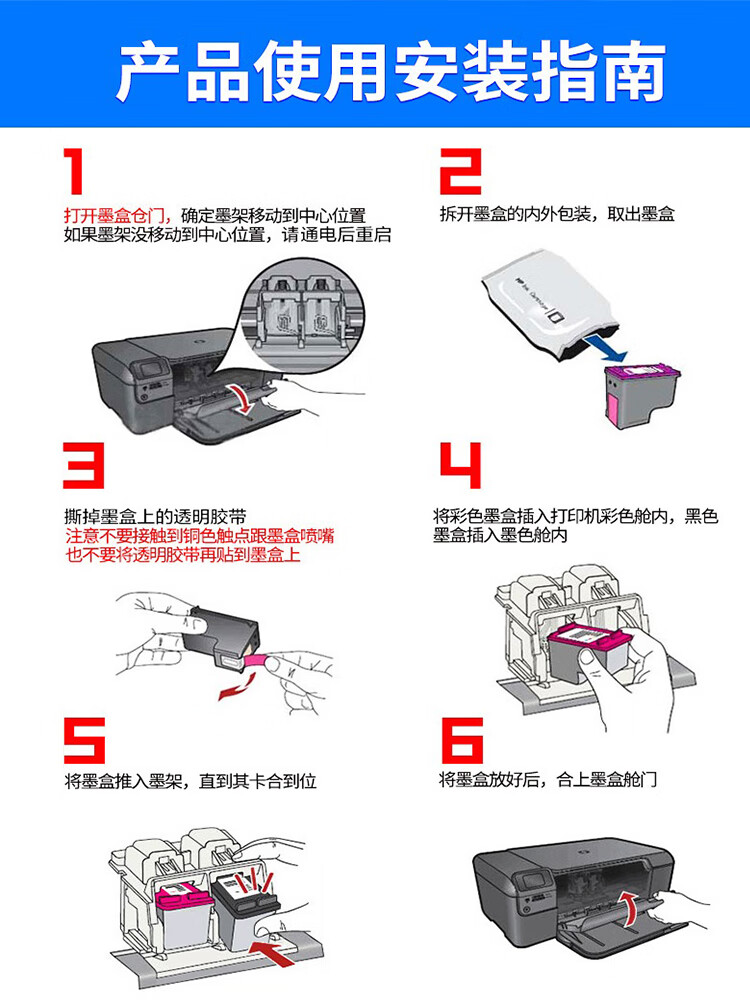 产品使用安装指南

1

打开墨盒仓门，确定墨架移动到中心位置
如果墨架没移动到中心位置，请通电后重启

2

拆开墨盒的内外包装，取出墨盒

3

撕掉墨盒上的透明胶带
注意不要接触到铜色触点跟墨盒喷嘴
也不要将透明胶带再贴到墨盒上

4

将彩色墨盒插入打印机彩色舱内，黑色墨盒插入墨色舱内

5

将墨盒推入墨架，直到其卡合到位

6

将墨盒放好后，合上墨盒舱门