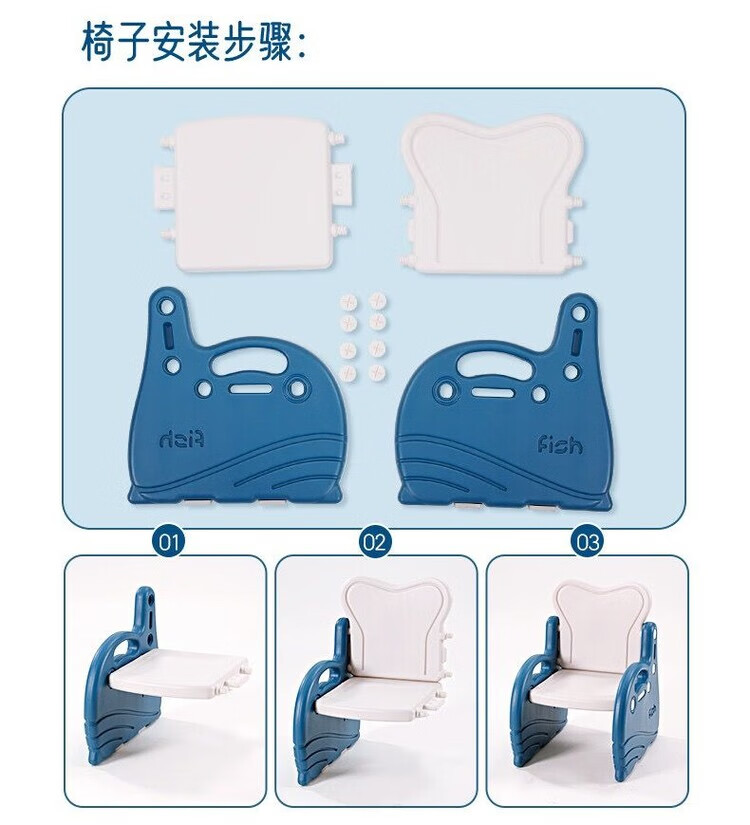 椅子安装步骤:

fish

fish

01

02

03

fish