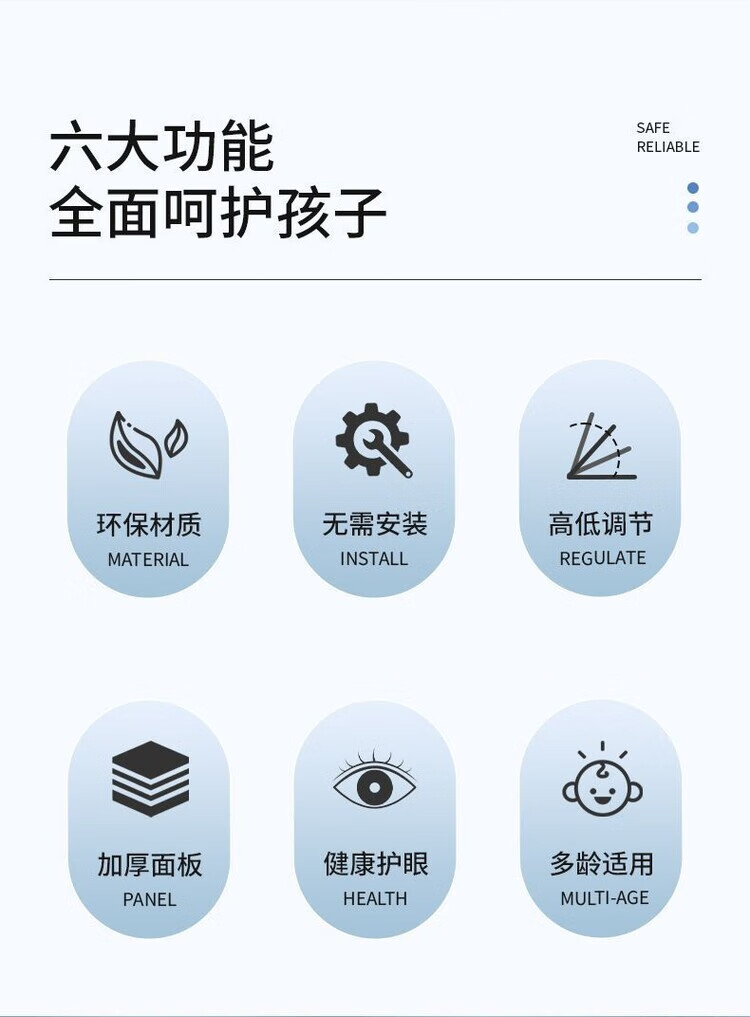 六大功能
全面呵护孩子

SAFE
RELIABLE

环保材质
MATERIAL

无需安装
INSTALL

高低调节
REGULATE

加厚面板
PANEL

健康护眼
HEALTH

多龄适用
MULTI-AGE