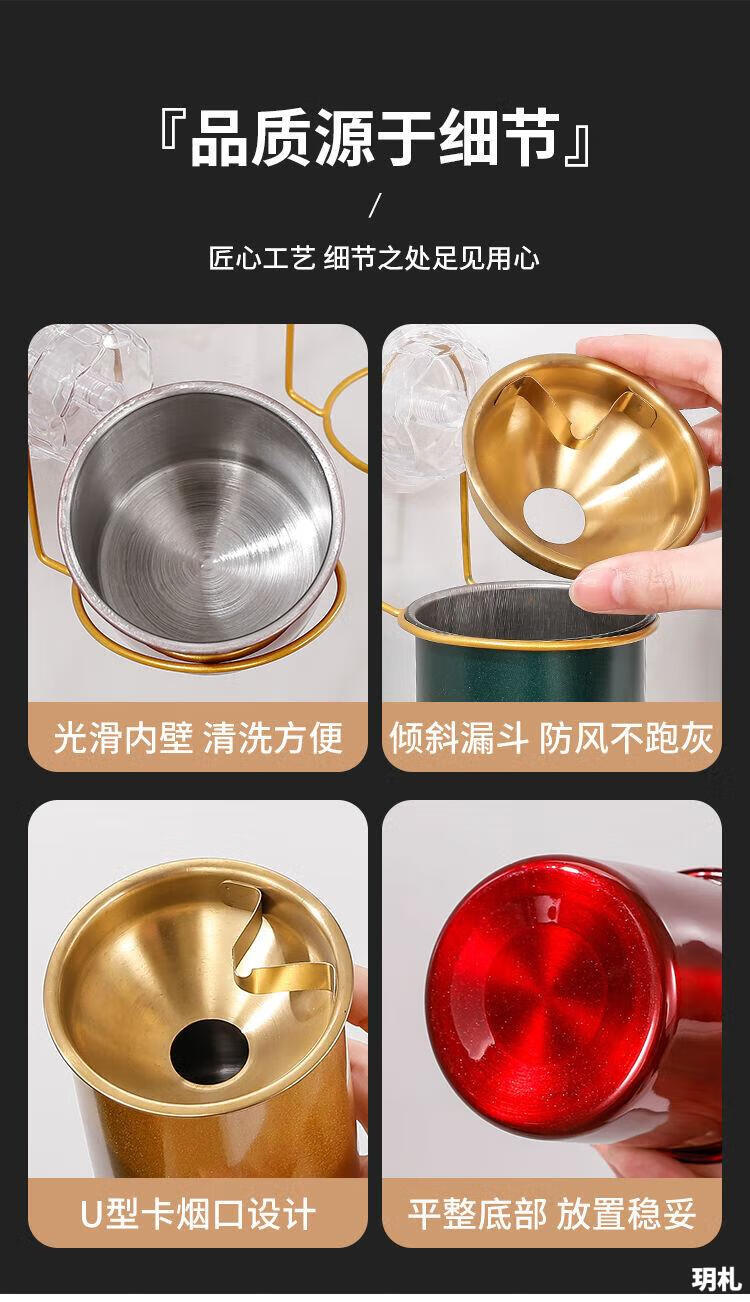 『品质源于细节』

/

匠心工艺 细节之处足见用心

光滑内壁 清洗方便

倾斜漏斗 防风不跑灰

U型卡烟口设计

平整底部 放置稳妥

玥札