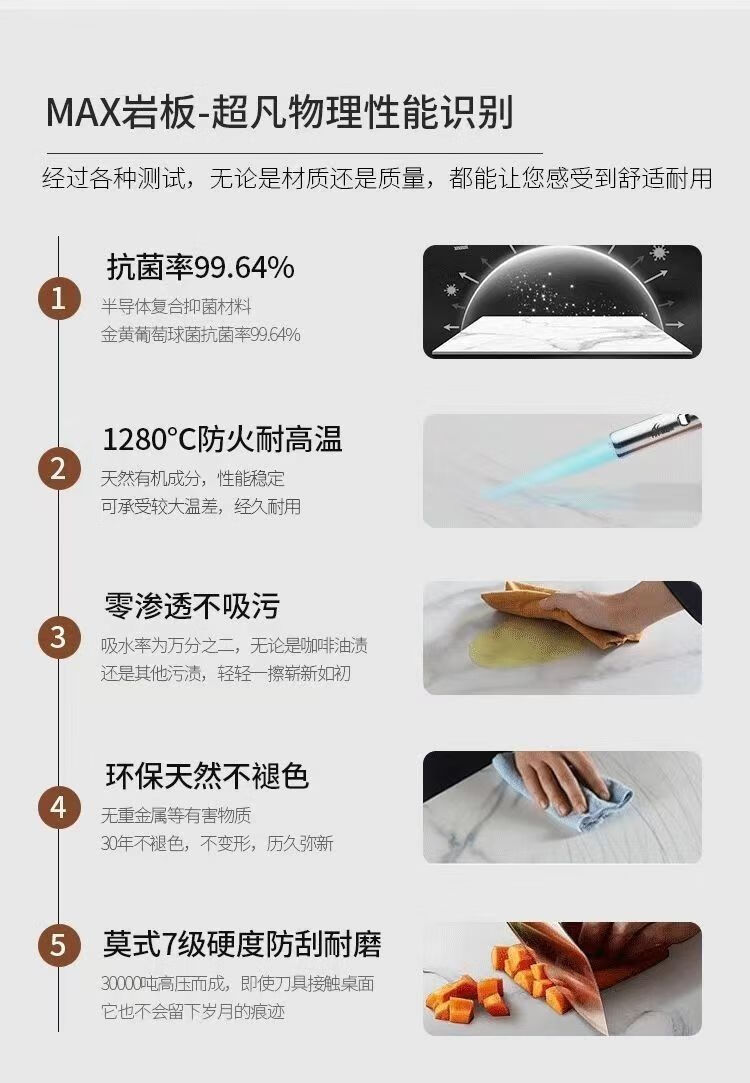 MAX岩板-超凡物理性能识别

经过各种测试，无论是材质还是质量，都能让您感受到舒适耐用

1

抗菌率99.64%

半导体复合抑菌材料
金黄葡萄球菌抗菌率99.64%

2

1280°C防火耐高温

天然有机成分，性能稳定
可承受较大温差，经久耐用

3

零渗透不吸污

吸水率为万分之二，无论是咖啡油渍
还是其他污渍，轻轻一擦崭新如初

4

环保天然不褪色

无重金属等有害物质
30年不褪色，不变形，历久弥新

5

莫式7级硬度防刮耐磨

30000吨高压而成，即使刀具接触桌面
它也不会留下岁月的痕迹