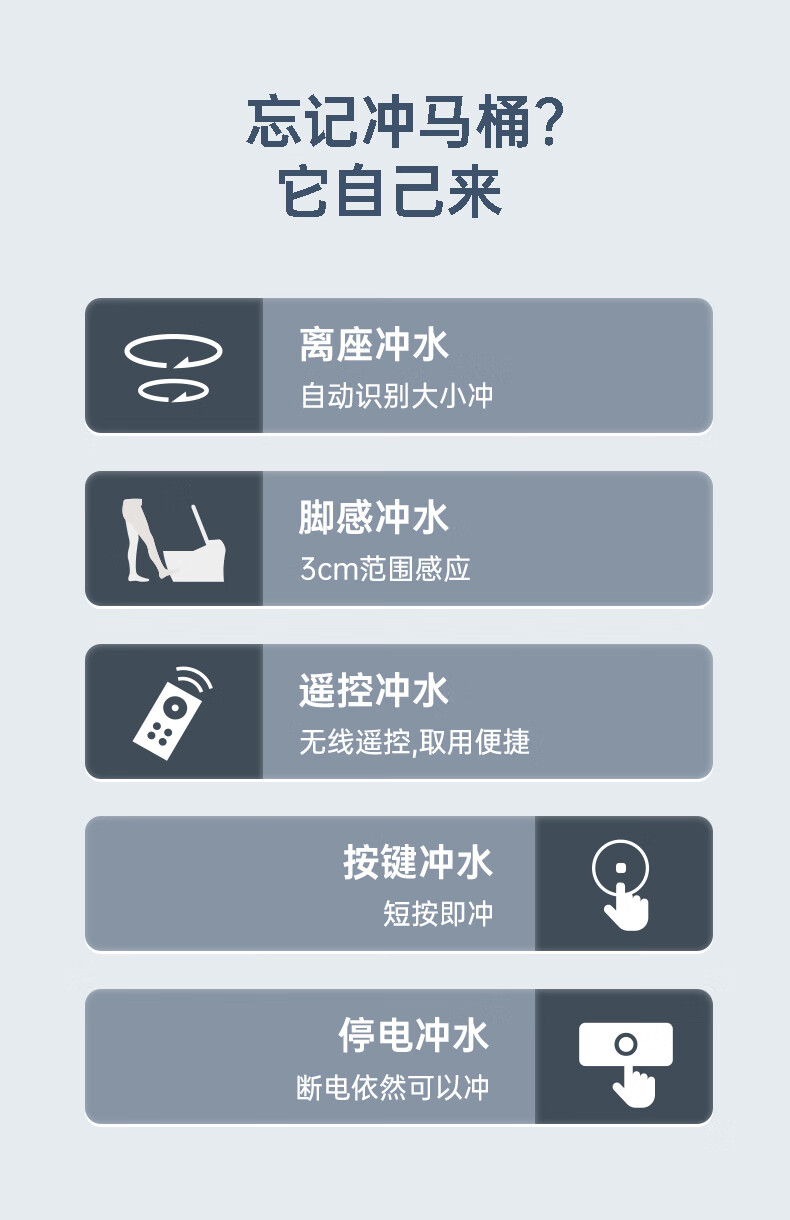 忘记冲马桶?
它自己来

离座冲水
自动识别大小冲

脚感冲水
3cm范围感应

遥控冲水
无线遥控,取用便捷

按键冲水
短按即冲

停电冲水
断电依然可以冲