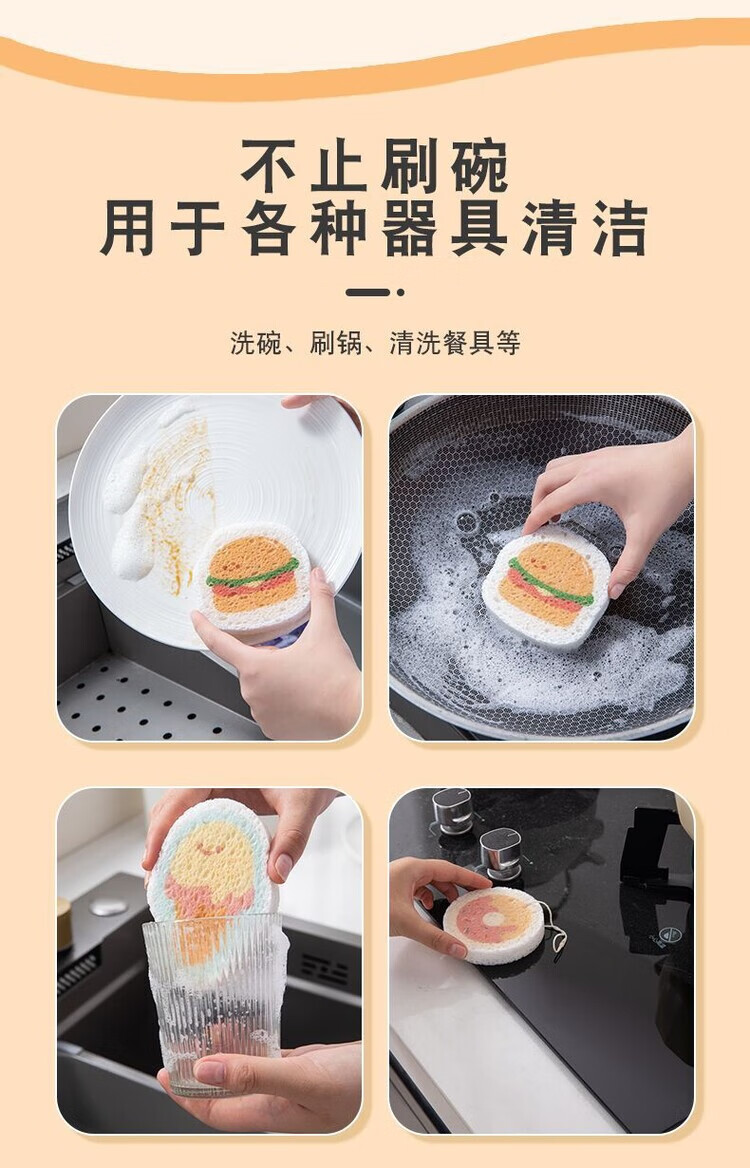 不止刷碗
用于各种器具清洁

洗碗、刷锅、清洗餐具等