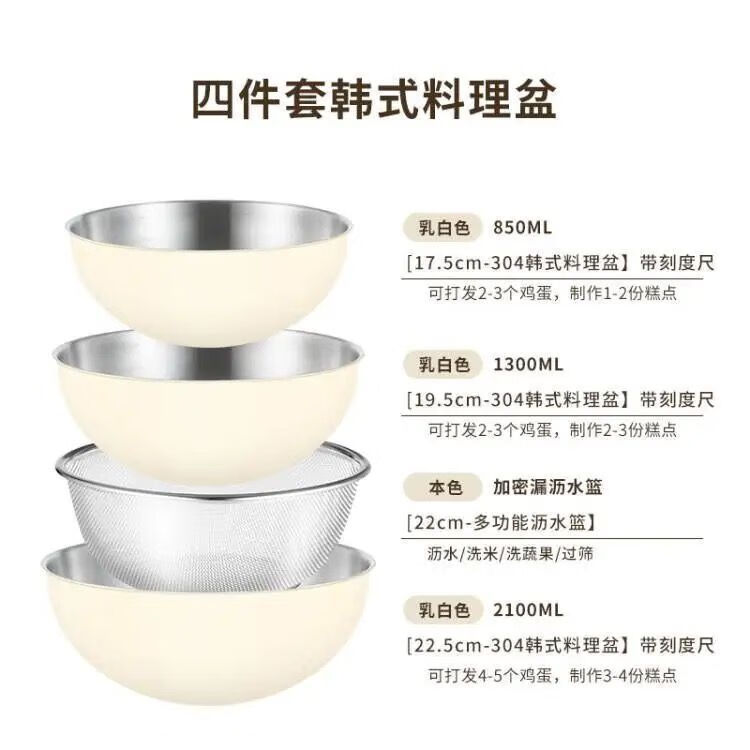 四件套韩式料理盆

乳白色 850ML

[17.5cm-304韩式料理盆】带刻度尺

可打发2-3个鸡蛋，制作1-2份糕点

乳白色 1300ML

[19.5cm-304韩式料理盆】带刻度尺

可打发2-3个鸡蛋，制作2-3份糕点

本色 加密漏沥水篮

[22cm-多功能沥水篮】

沥水/洗米/洗蔬果/过筛

乳白色 2100ML

[22.5cm-304韩式料理盆】带刻度尺

可打发4-5个鸡蛋，制作3-4份糕点